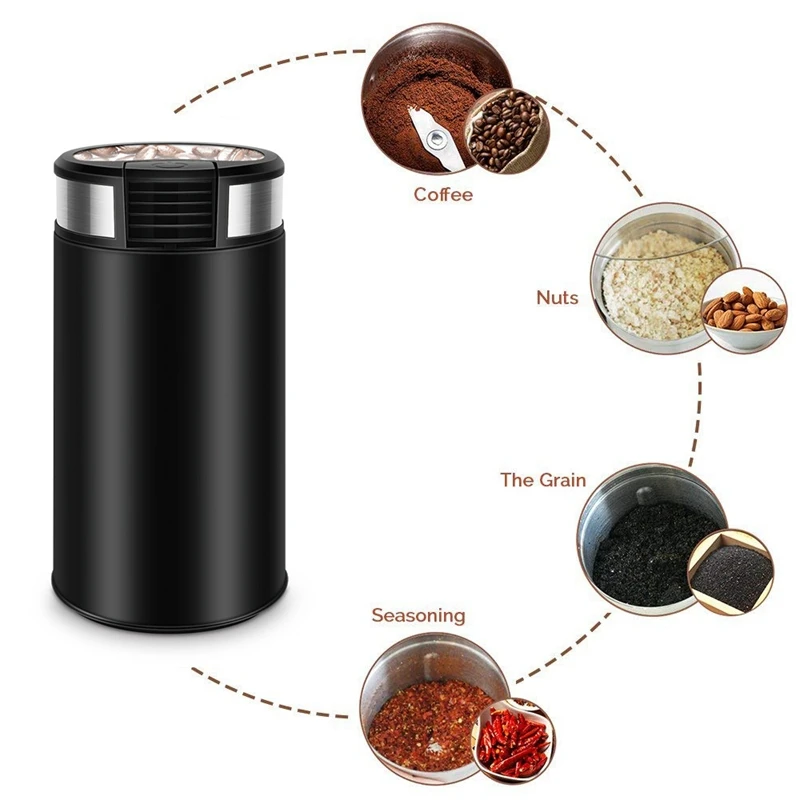 Coffee

Nuts

The Grain

Seasoning