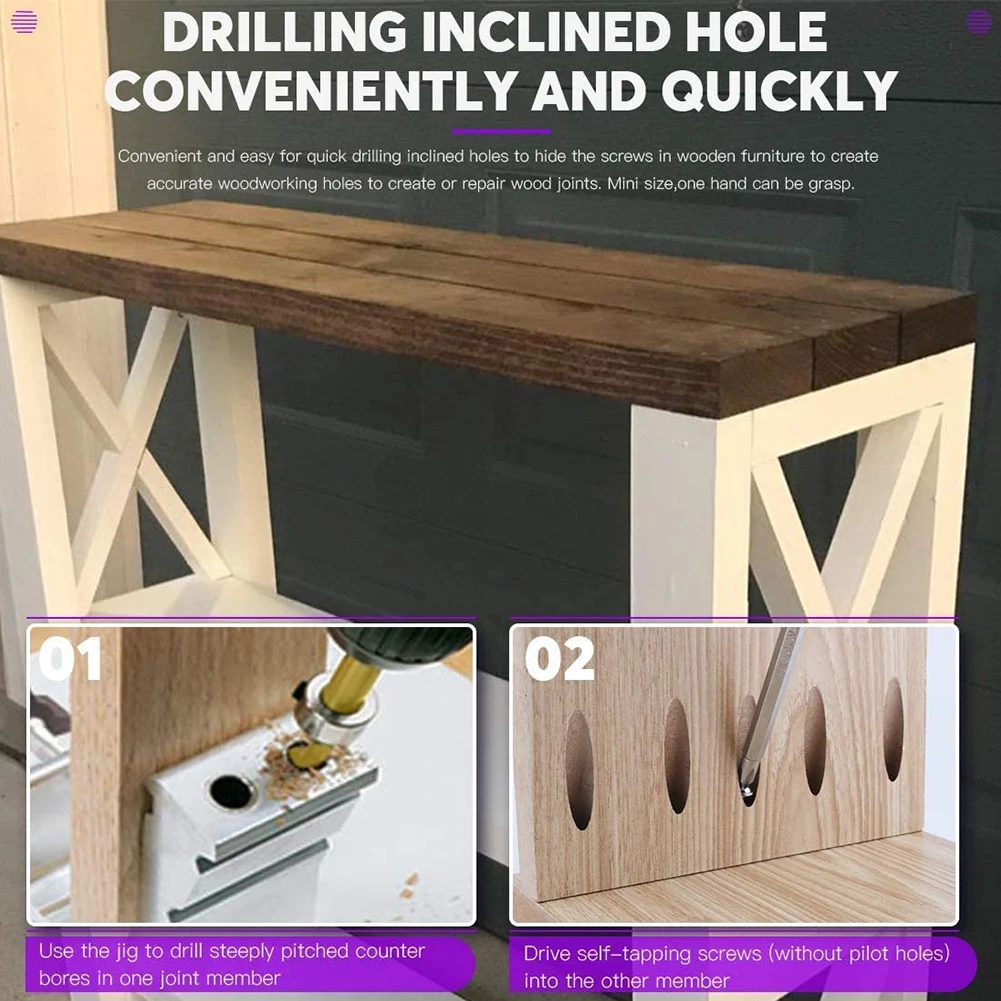 DRILLING INCLINED HOLE CONVENIENTLY AND QUICKLY

Convenient and easy for quick drilling inclined holes to hide the screws in wooden furniture to create accurate woodworking holes to create or repair wood joints. Mini size,one hand can be grasp.

01

Use the jig to drill steeply pitched counter bores in one joint member

02

Drive self-tapping screws (without pilot holes) into the other member