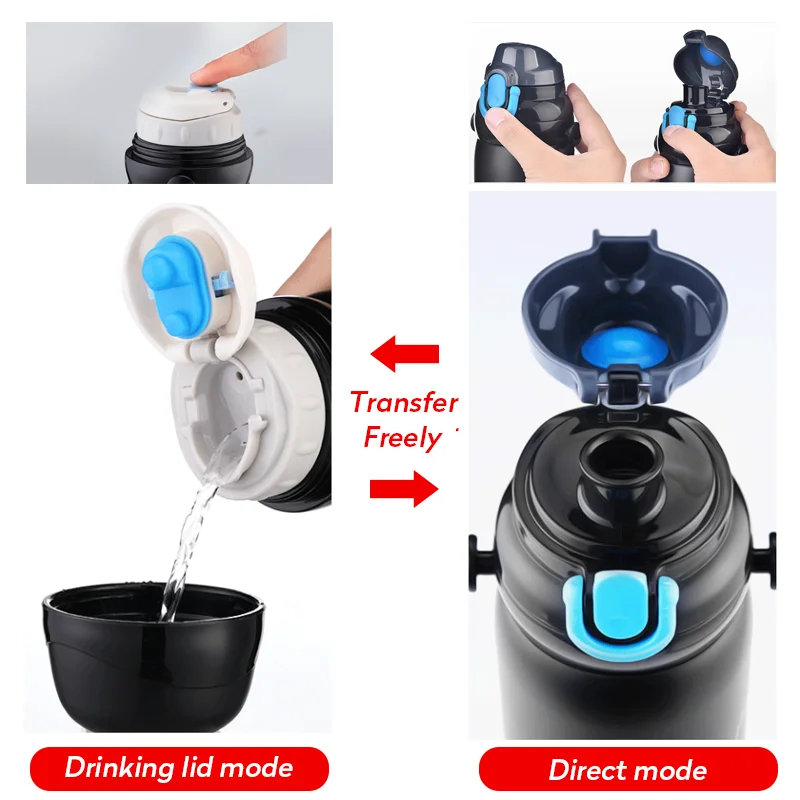 Transfer Freely

Drinking lid mode

Direct mode