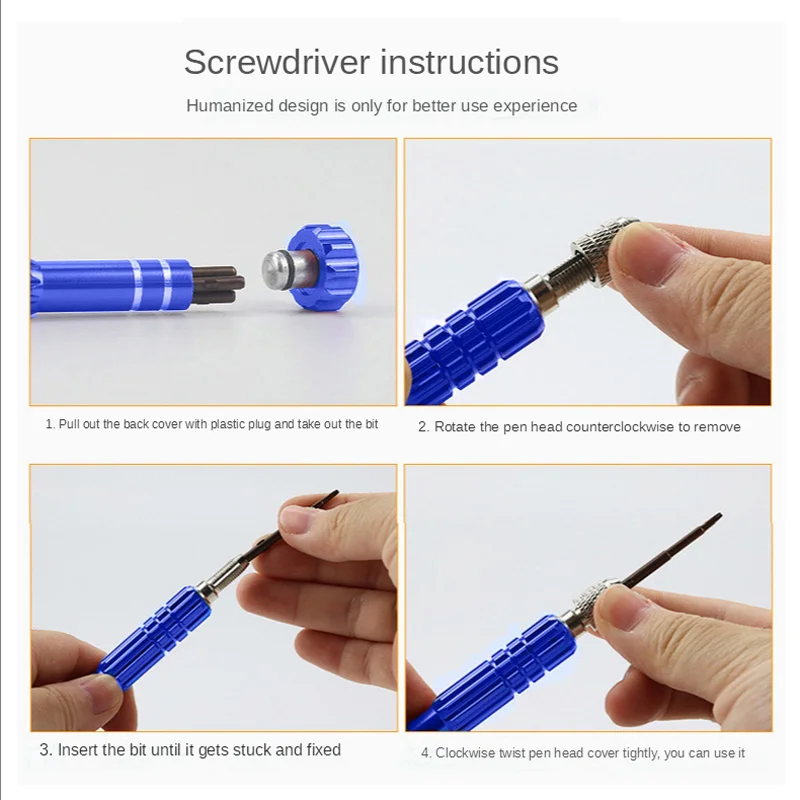 Screwdriver instructions

Humanized design is only for better use experience

1. Pull out the back cover with plastic plug and take out the bit

2. Rotate the pen head counterclockwise to remove

3. Insert the bit until it gets stuck and fixed

4. Clockwise twist pen head cover tightly, you can use it