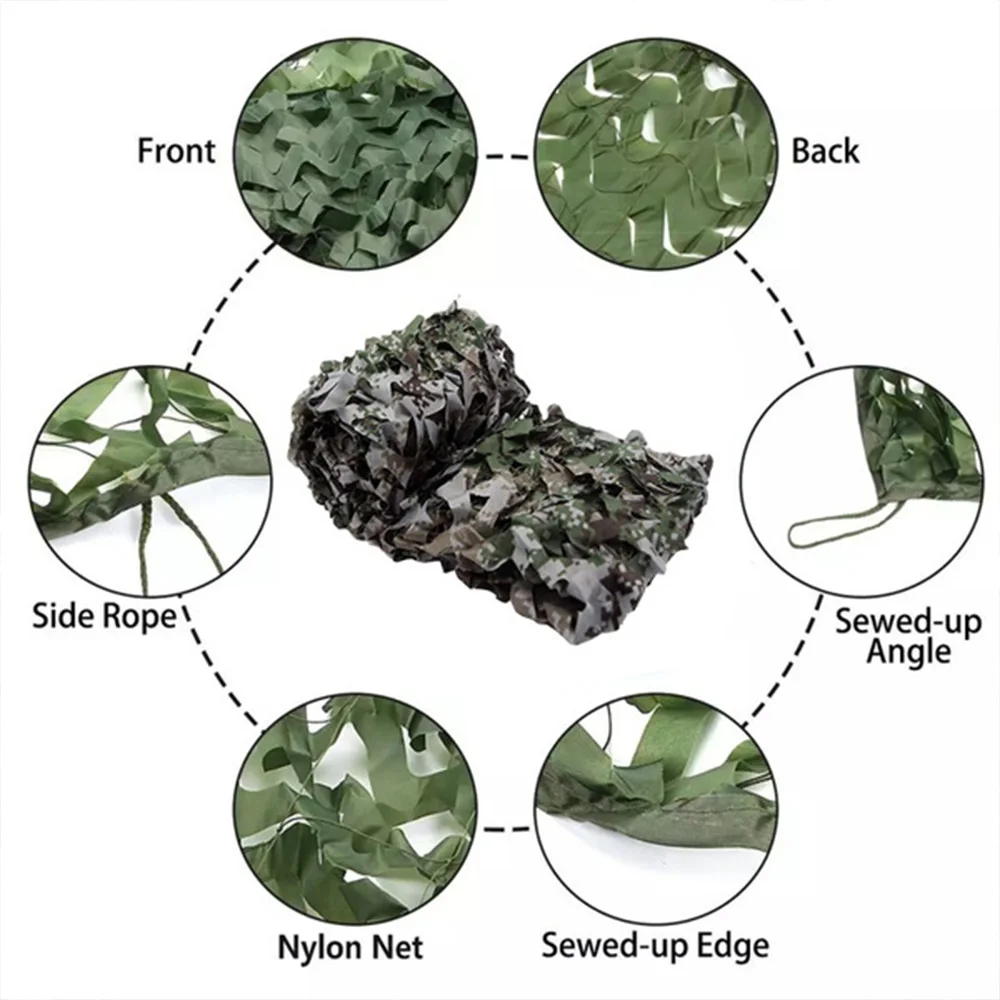 Front

Back

Side Rope

Sewed-up Angle

Nylon Net

Sewed-up Edge