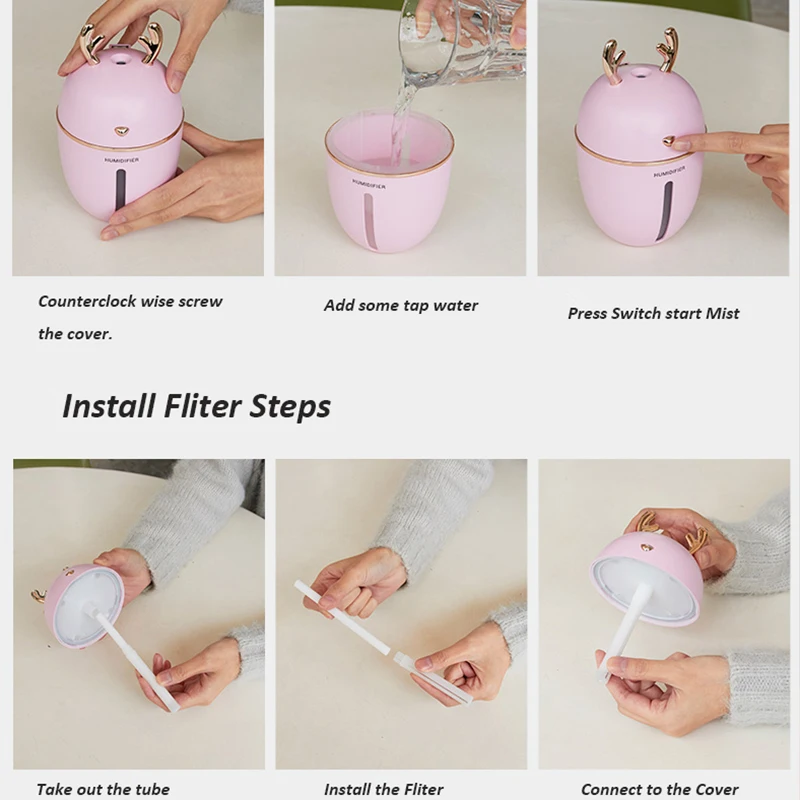 HUMIDIFIER

HUMIDIFIER

HUMIDIFIER

Counterclock wise screw the cover.

Add some tap water

Press Switch start Mist

Install Fliter Steps

Take out the tube

Install the Fliter

Connect to the Cover