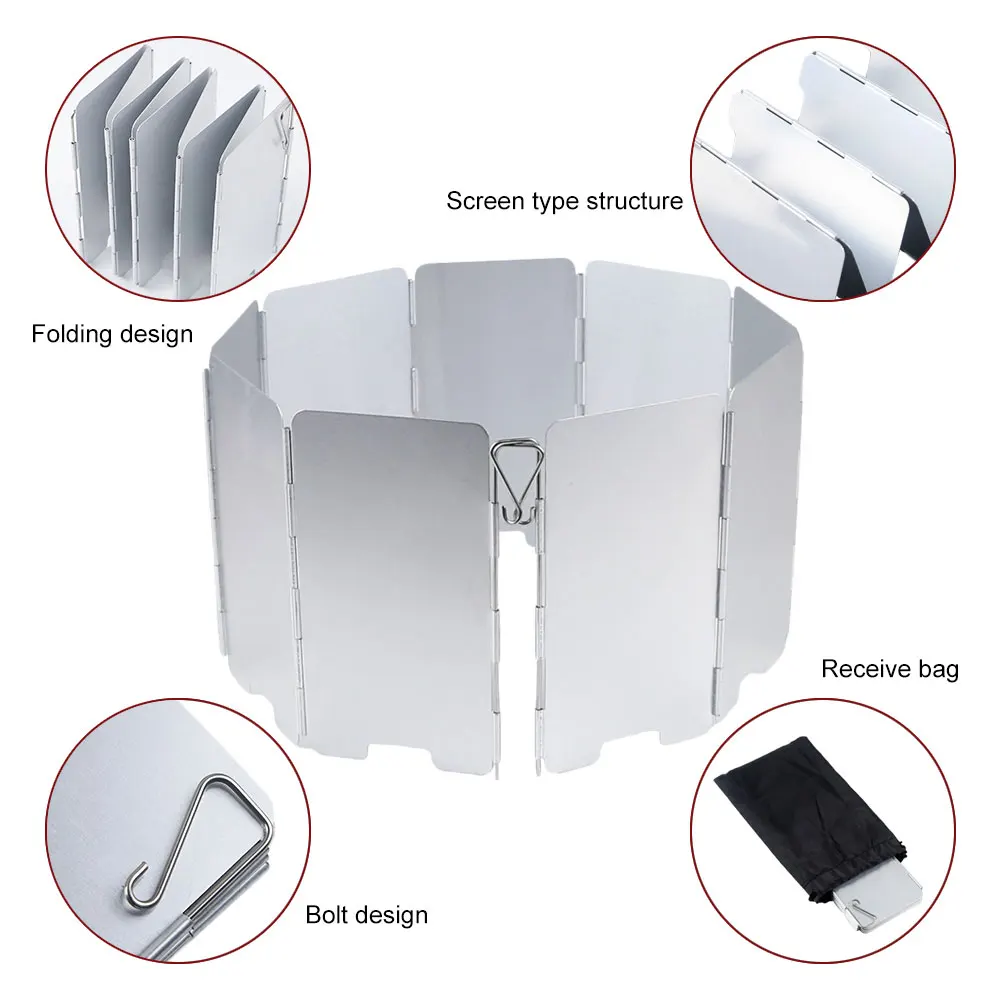 Screen type structure

Folding design

Receive bag

Bolt design