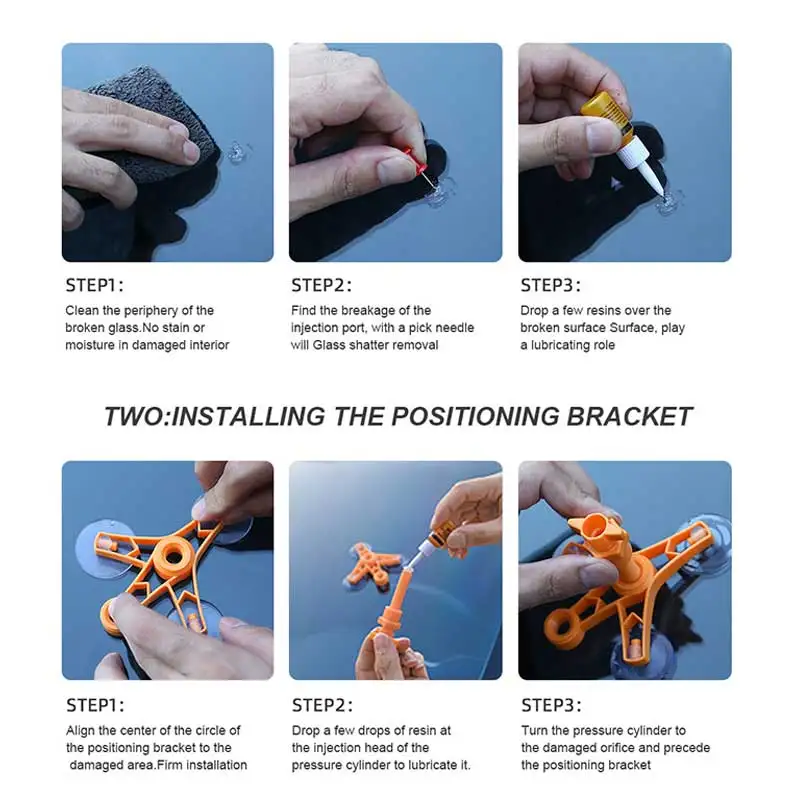 STEP1:

Clean the periphery of the broken glass.No stain or moisture in damaged interior

STEP2:

Find the breakage of the injection port, with a pick needle will Glass shatter removal

STEP3:

Drop a few resins over the broken surface Surface, play a lubricating role

TWO:INSTALLING THE POSITIONING BRACKET

STEP1:

Align the center of the circle of the positioning bracket to the damaged area.Firm installation

STEP2:

Drop a few drops of resin at the injection head of the pressure cylinder to lubricate it.

STEP3:

Turn the pressure cylinder to the damaged orifice and precede the positioning bracket