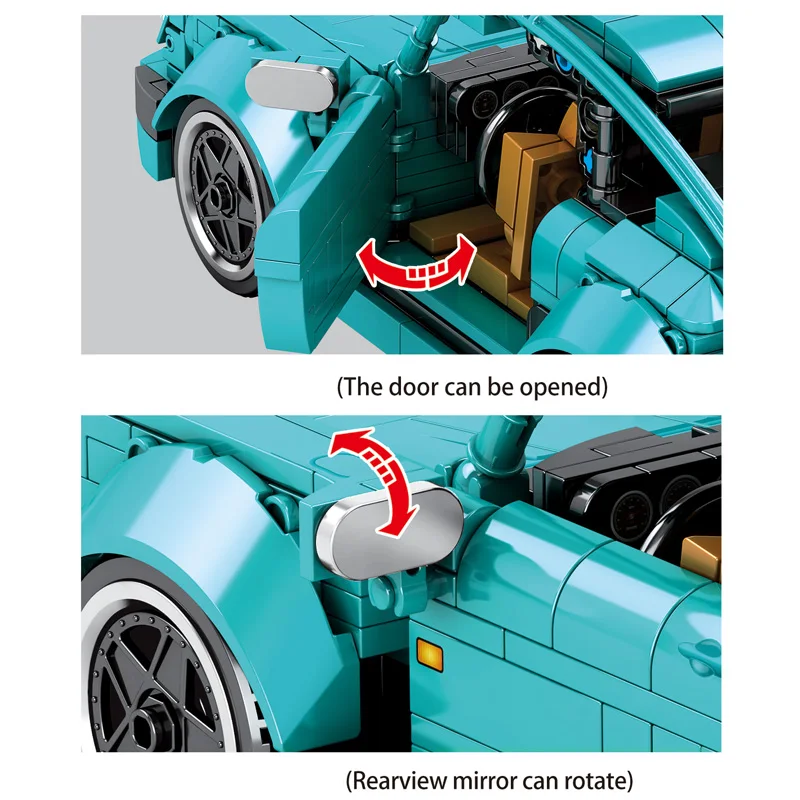 (The door can be opened)

(Rearview mirror can rotate)