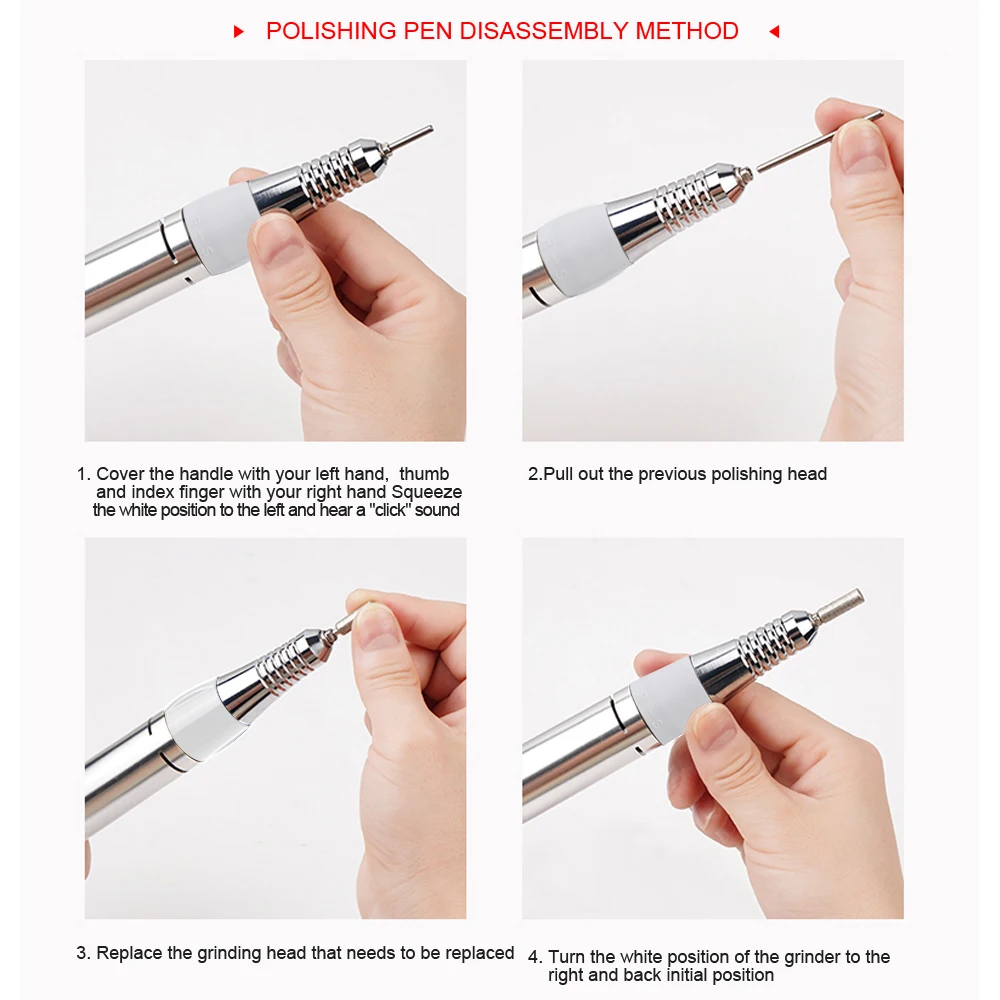 POLISHING PEN DISASSEMBLY METHOD

1. Cover the handle with your left hand, thumb and index finger with your right hand Squeeze the white position to the left and hear a "click" sound

2.Pull out the previous polishing head

3. Replace the grinding head that needs to be replaced

4. Turn the white position of the grinder to the right and back initial position