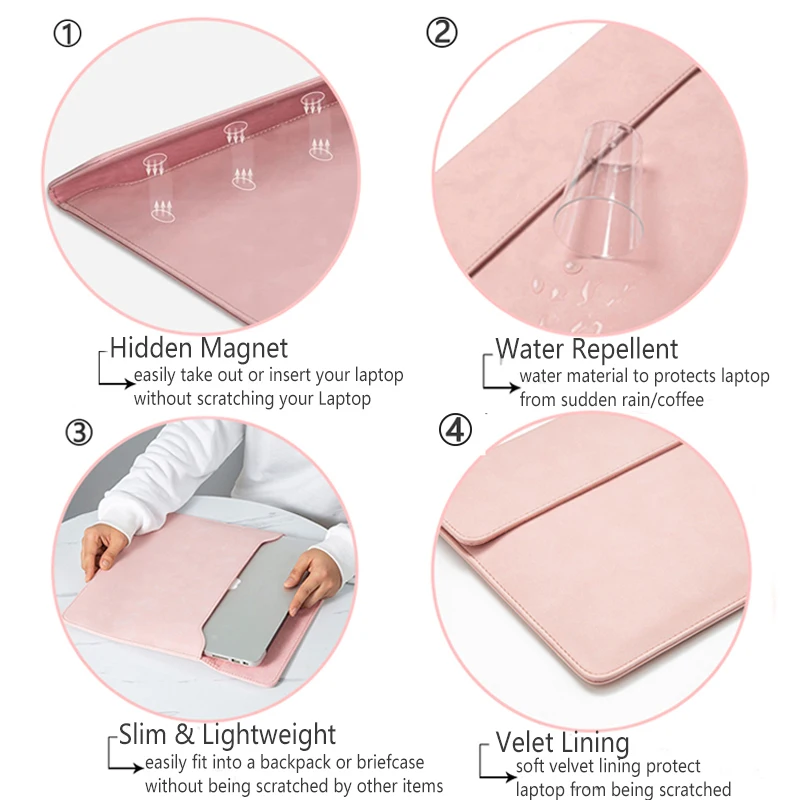 ①

Hidden Magnet
easily take out or insert your laptop without scratching your Laptop

②

Water Repellent
water material to protects laptop from sudden rain/coffee

③

Slim & Lightweight
easily fit into a backpack or briefcase without being scratched by other items

④

Velet Lining
soft velvet lining protect laptop from being scratched