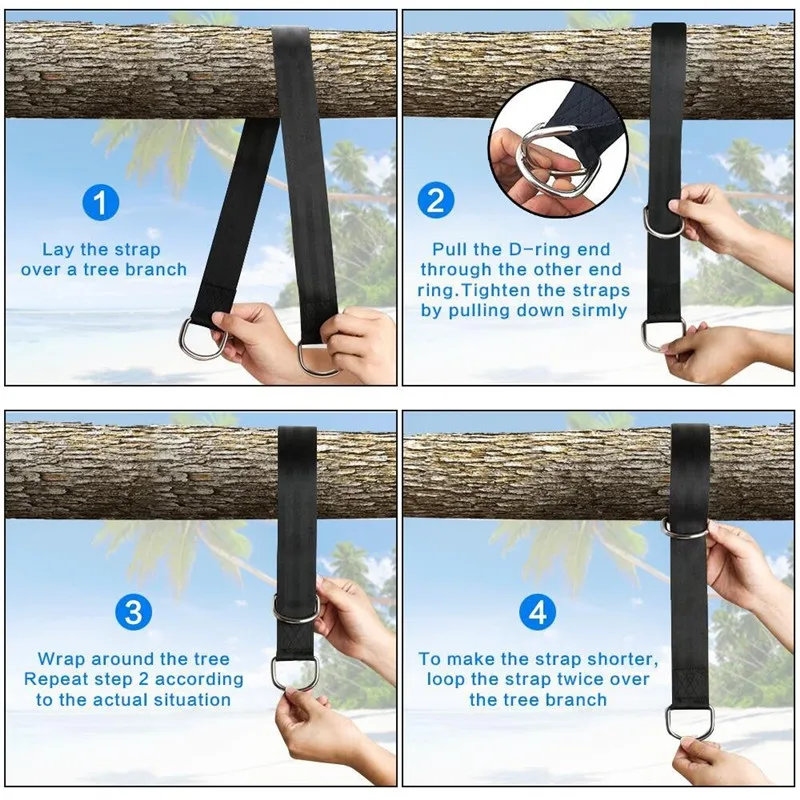 1
Lay the strap over a tree branch

2
Pull the D-ring end through the other end ring.Tighten the straps by pulling down sirmly

3
Wrap around the tree Repeat step 2 according to the actual situation

4
To make the strap shorter, loop the strap twice over the tree branch