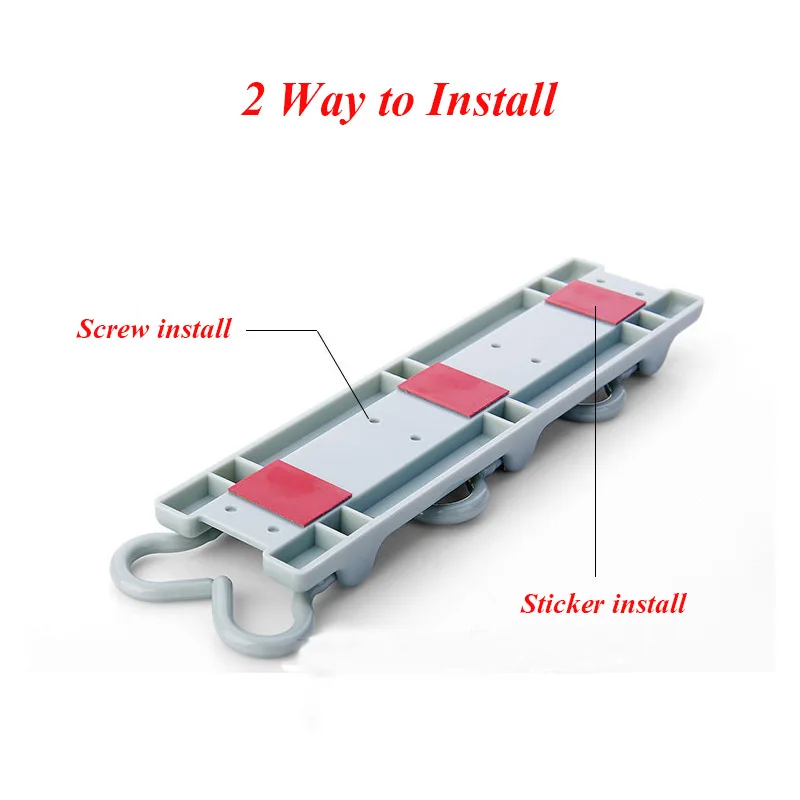 2 Way to Install

Screw install

Sticker install