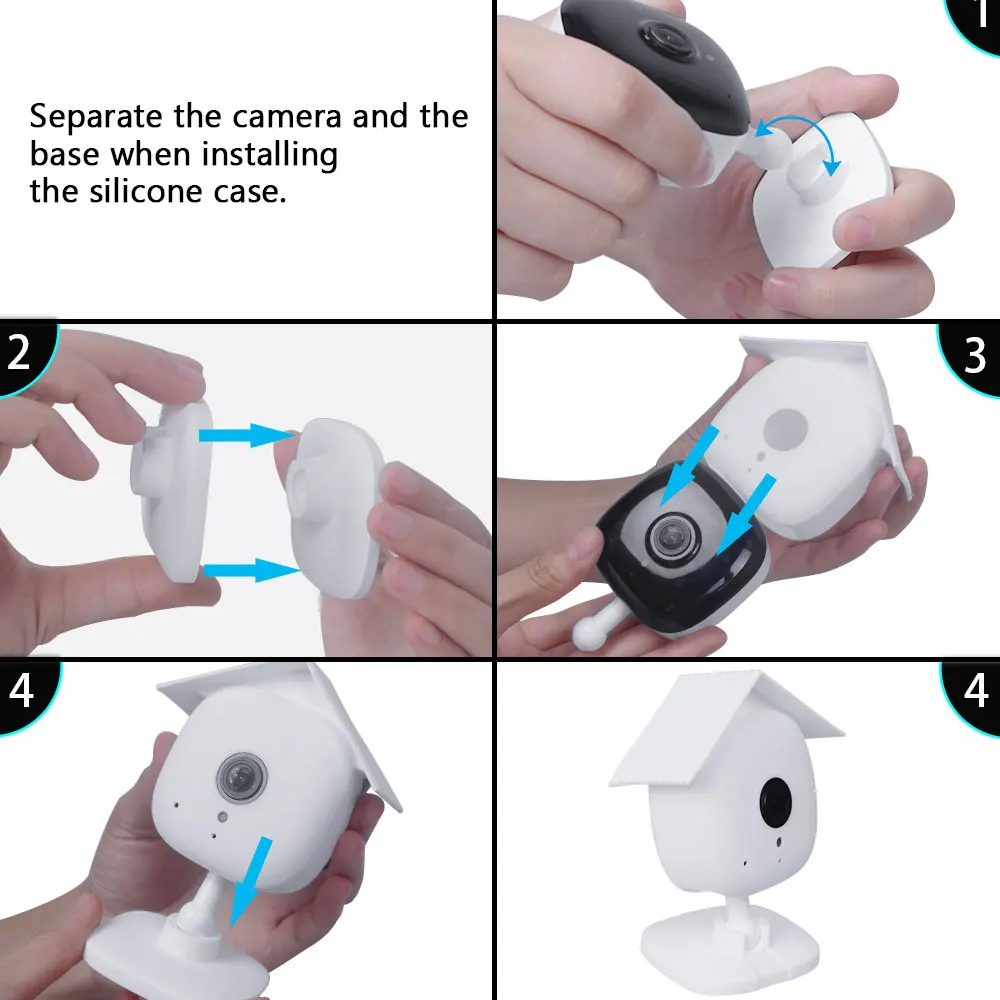 Separate the camera and the base when installing the silicone case.

1

2

3

4

4