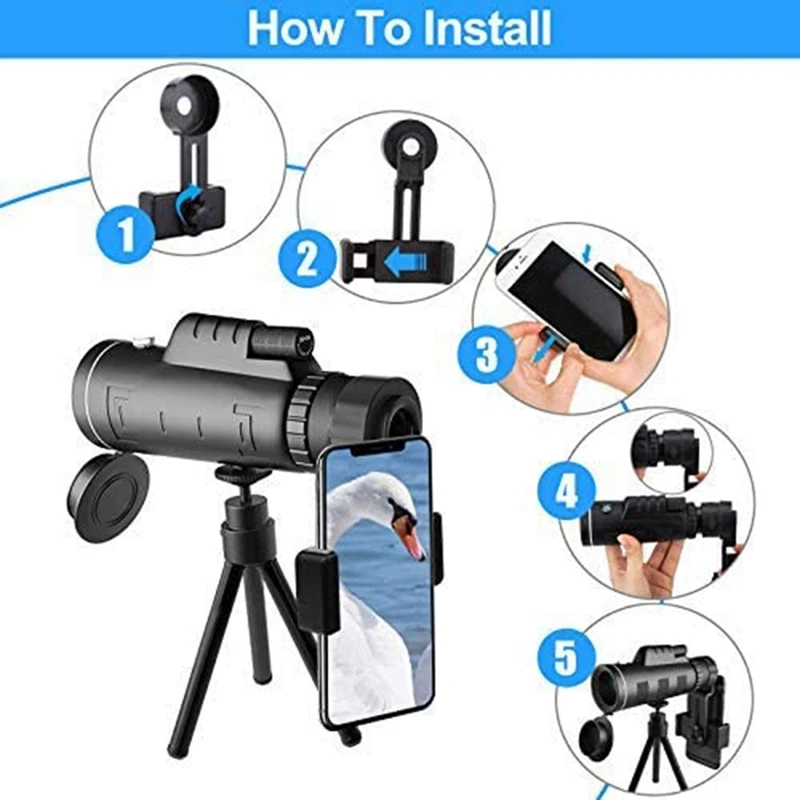 How To Install

1

2

3

4

5