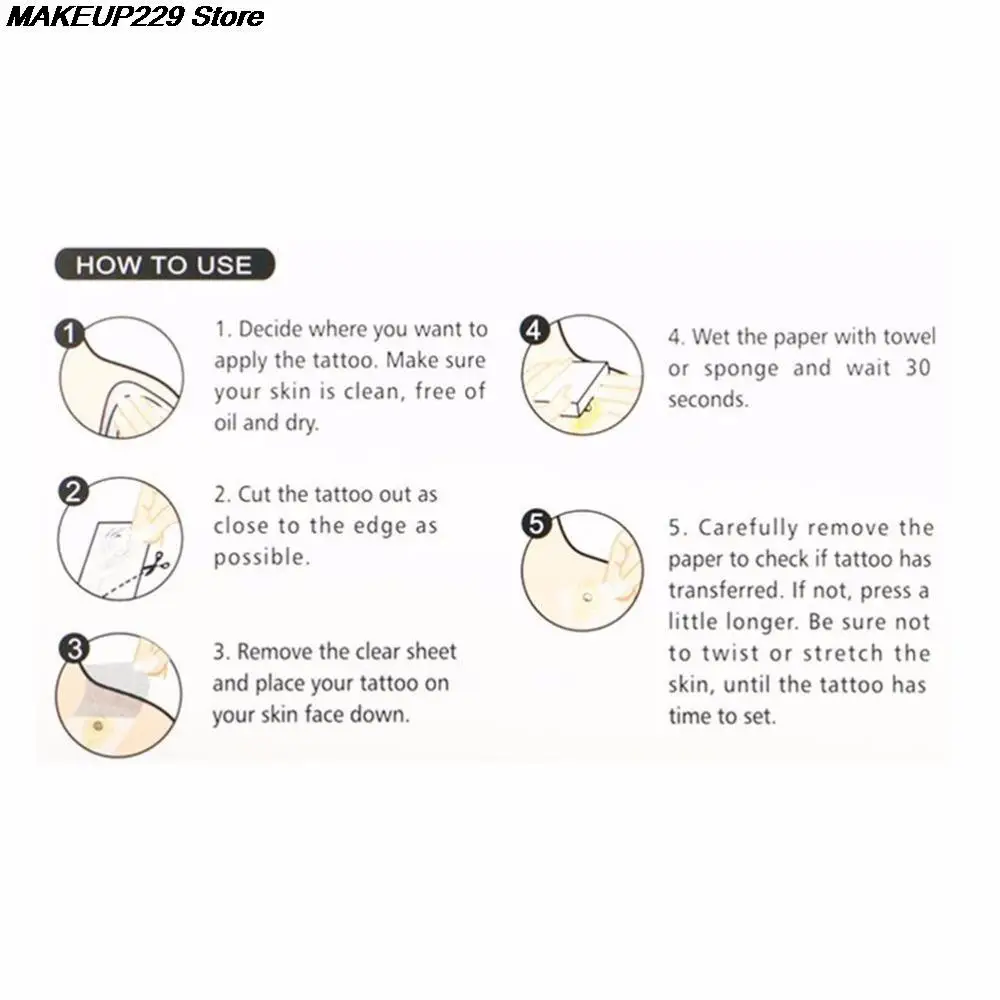 MAKEUP229 Store

HOW TO USE

1

1. Decide where you want to apply the tattoo. Make sure your skin is clean, free of oil and dry.

2

2. Cut the tattoo out as close to the edge as possible.

3

3. Remove the clear sheet and place your tattoo on your skin face down.

4

4. Wet the paper with towel or sponge and wait 30 seconds.

5

5. Carefully remove the paper to check if tattoo has transferred. If not, press a little longer. Be sure not to twist or stretch the skin, until the tattoo has time to set.