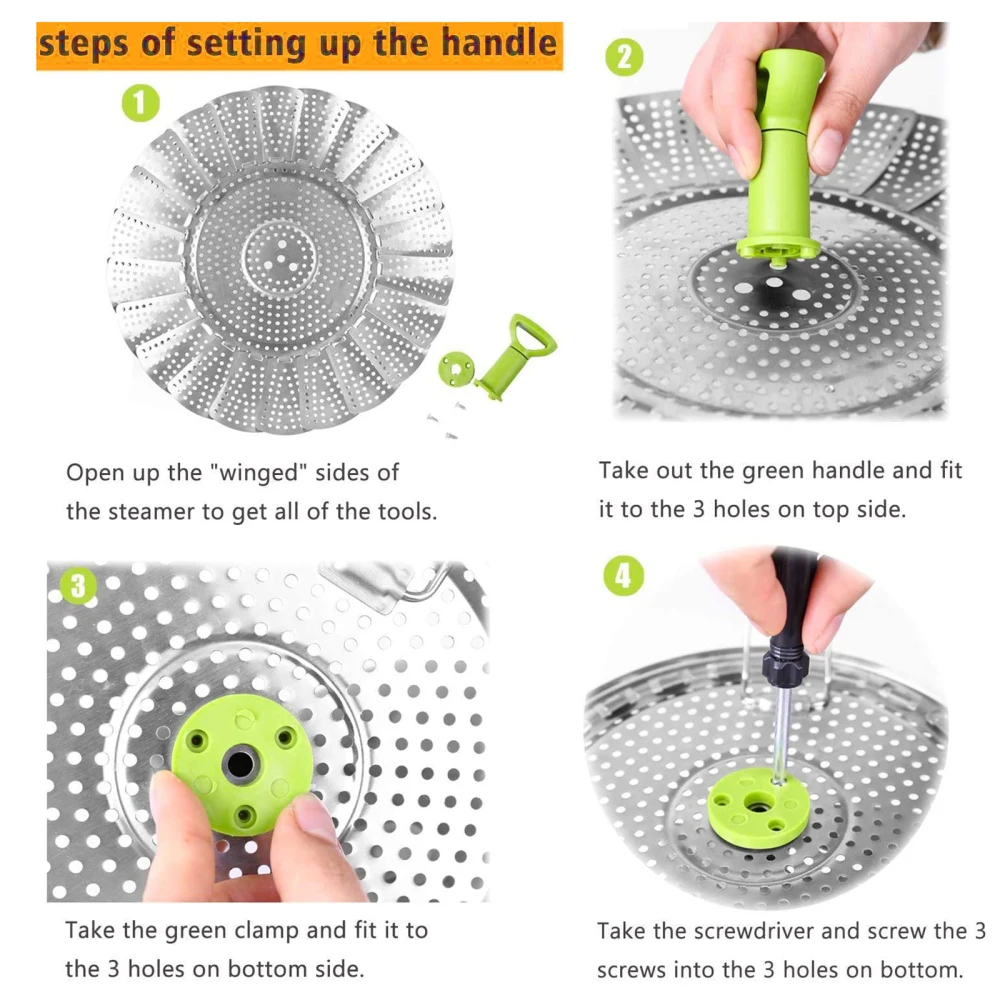 steps of setting up the handle

1

Open up the "winged" sides of the steamer to get all of the tools.

2

Take out the green handle and fit it to the 3 holes on top side.

3

Take the green clamp and fit it to the 3 holes on bottom side.

4

Take the screwdriver and screw the 3 screws into the 3 holes on bottom.