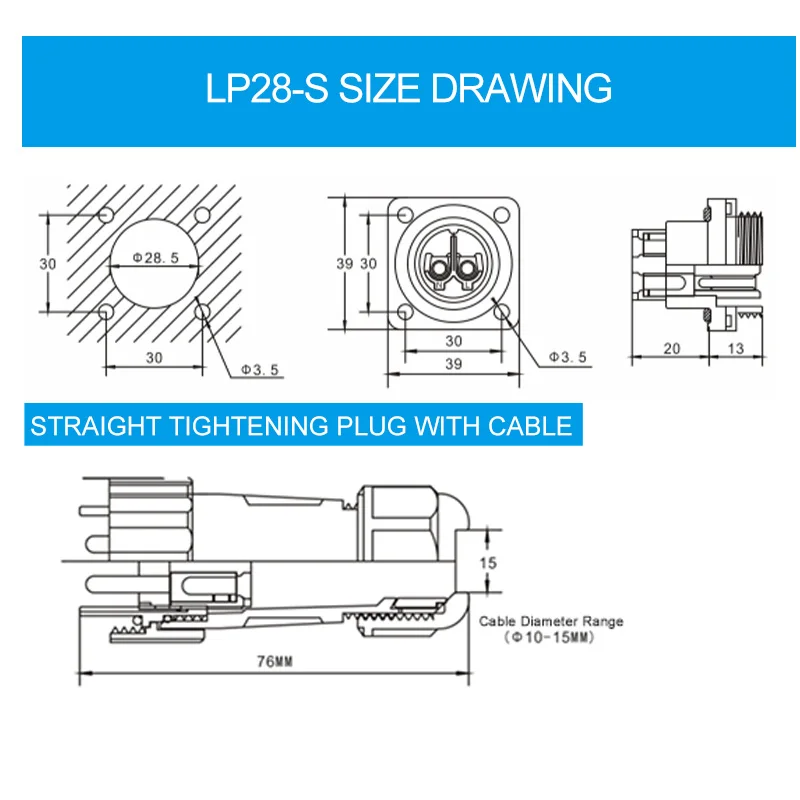 LP28-S SIZE DRAWING

30

Φ28.5

30

Φ3.5

39 30

30

39

Φ3.5

20

13

STRAIGHT TIGHTENING PLUG WITH CABLE

15

Cable Diameter Range
(Φ10-15MM)

76MM