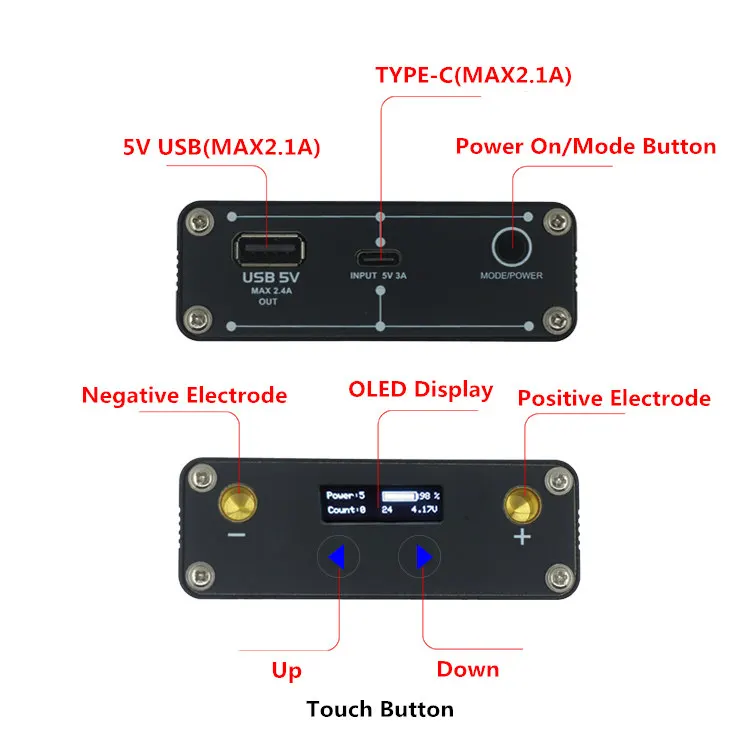 TYPE-C(MAX2.1A)

5V USB(MAX2.1A)

Power On/Mode Button

USB 5V
MAX 2.4A
OUT

INPUT 5V 3A

MODE/POWER

Negative Electrode

OLED Display

Positive Electrode

Power:5 98 %
Count:0 24 4.17V

−

+

Up

Down

Touch Button