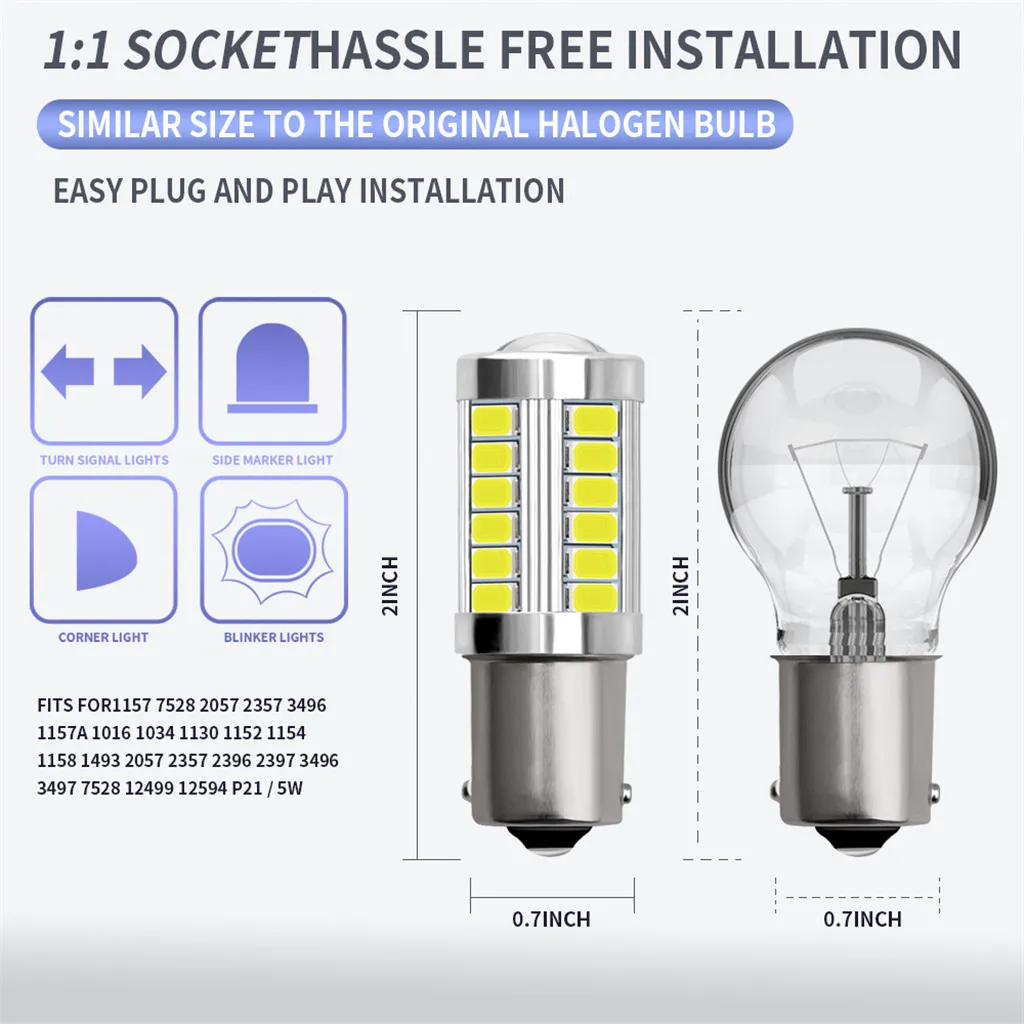 1:1 SOCKETHASSLE FREE INSTALLATION

SIMILAR SIZE TO THE ORIGINAL HALOGEN BULB

EASY PLUG AND PLAY INSTALLATION

TURN SIGNAL LIGHTS

SIDE MARKER LIGHT

CORNER LIGHT

BLINKER LIGHTS

FITS FOR1157 7528 2057 2357 3496 1157A 1016 1034 1130 1152 1154 1158 1493 2057 2357 2396 2397 3496 3497 7528 12499 12594 P21 / 5W

2INCH

2INCH

0.7INCH

0.7INCH