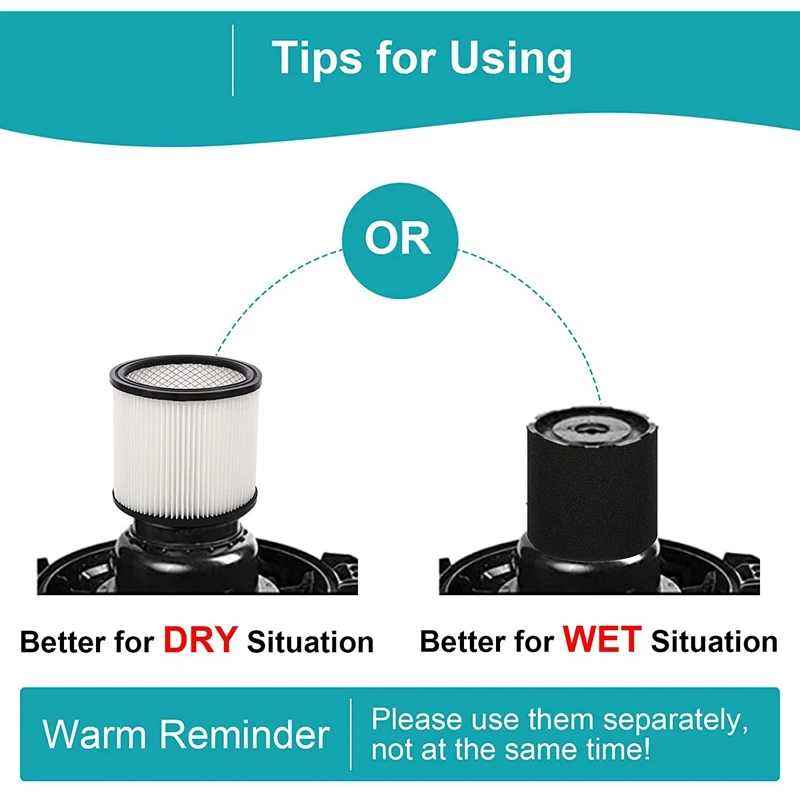 Tips for Using

OR

Better for DRY Situation

Better for WET Situation

Warm Reminder

Please use them separately, not at the same time!