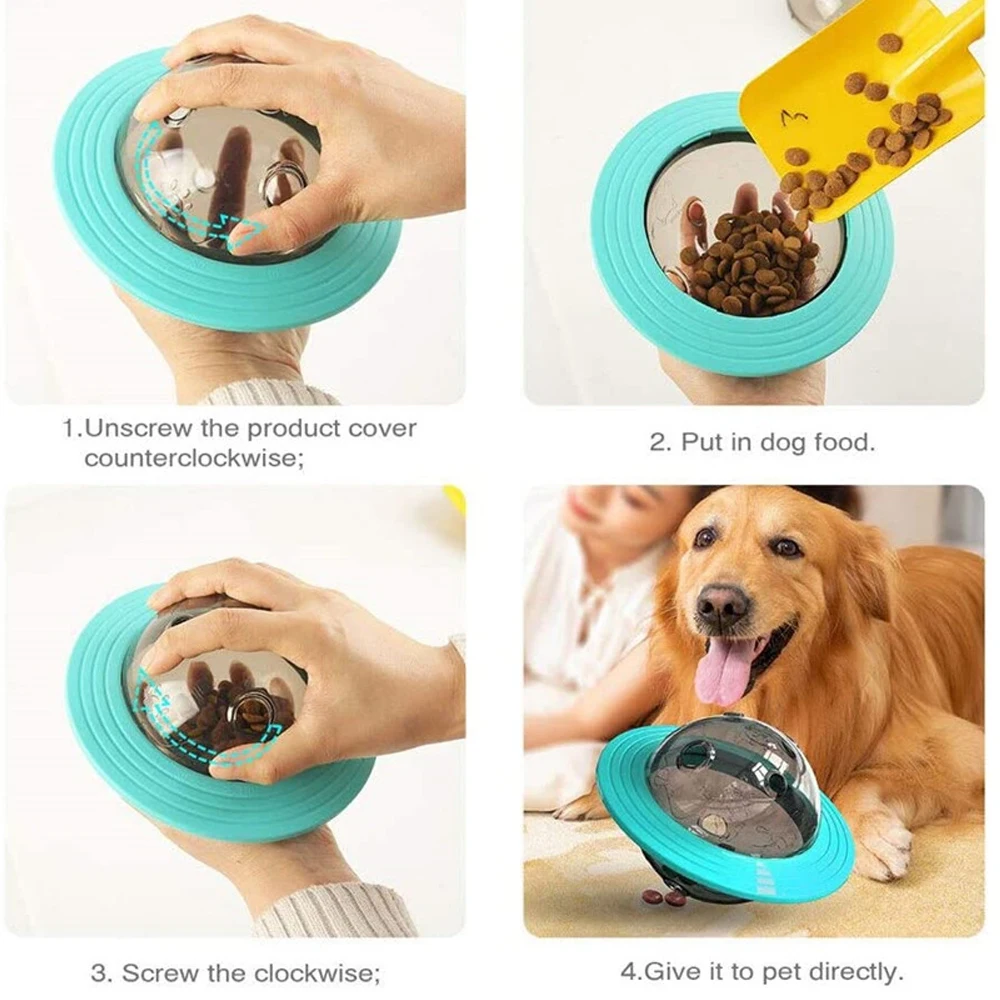 1.Unscrew the product cover counterclockwise;

2. Put in dog food.

3. Screw the clockwise;

4.Give it to pet directly.