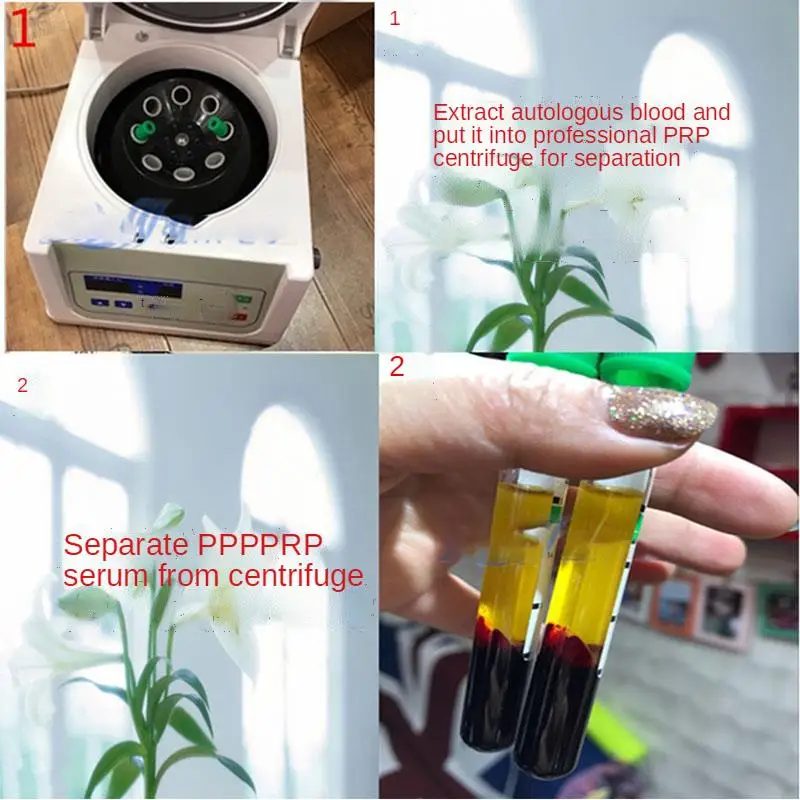 1

1

Extract autologous blood and put it into professional PRP centrifuge for separation

2

Separate PPPPRP serum from centrifuge

2