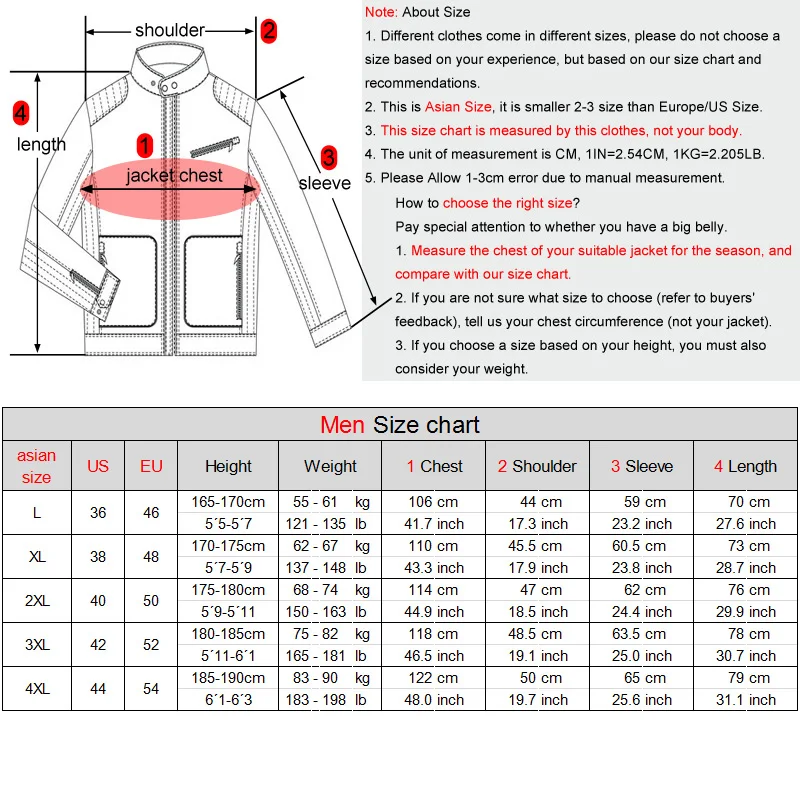 shoulder 2

4 length

1 jacket chest

3 sleeve

Note: About Size

1. Different clothes come in different sizes, please do not choose a size based on your experience, but based on our size chart and recommendations.

2. This is Asian Size, it is smaller 2-3 size than Europe/US Size.

3. This size chart is measured by this clothes, not your body.

4. The unit of measurement is CM, 1IN=2.54CM, 1KG=2.205LB.

5. Please Allow 1-3cm error due to manual measurement.

How to choose the right size?

Pay special attention to whether you have a big belly.

1. Measure the chest of your suitable jacket for the season, and compare with our size chart.

2. If you are not sure what size to choose (refer to buyers' feedback), tell us your chest circumference (not your jacket).

3. If you choose a size based on your height, you must also consider your weight.

Men Size chart

| asian size | US | EU | Height | Weight | 1 Chest | 2 Shoulder | 3 Sleeve | 4 Length |
|---|---|---|---|---|---|---|---|---|
| L | 36 | 46 | 165-170cm | 55 - 61 kg | 106 cm | 44 cm | 59 cm | 70 cm |
| | | | 5´5-5´7 | 121 - 135 lb | 41.7 inch | 17.3 inch | 23.2 inch | 27.6 inch |
| XL | 38 | 48 | 170-175cm | 62 - 67 kg | 110 cm | 45.5 cm | 60.5 cm | 73 cm |
| | | | 5´7-5´9 | 137 - 148 lb | 43.3 inch | 17.9 inch | 23.8 inch | 28.7 inch |
| 2XL | 40 | 50 | 175-180cm | 68 - 74 kg | 114 cm | 47 cm | 62 cm | 76 cm |
| | | | 5´9-5´11 | 150 - 163 lb | 44.9 inch | 18.5 inch | 24.4 inch | 29.9 inch |
| 3XL | 42 | 52 | 180-185cm | 75 - 82 kg | 118 cm | 48.5 cm | 63.5 cm | 78 cm |
| | | | 5´11-6´1 | 165 - 181 lb | 46.5 inch | 19.1 inch | 25.0 inch | 30.7 inch |
| 4XL | 44 | 54 | 185-190cm | 83 - 90 kg | 122 cm | 50 cm | 65 cm | 79 cm |
| | | | 6´1-6´3 | 183 - 198 lb | 48.0 inch | 19.7 inch | 25.6 inch | 31.1 inch |