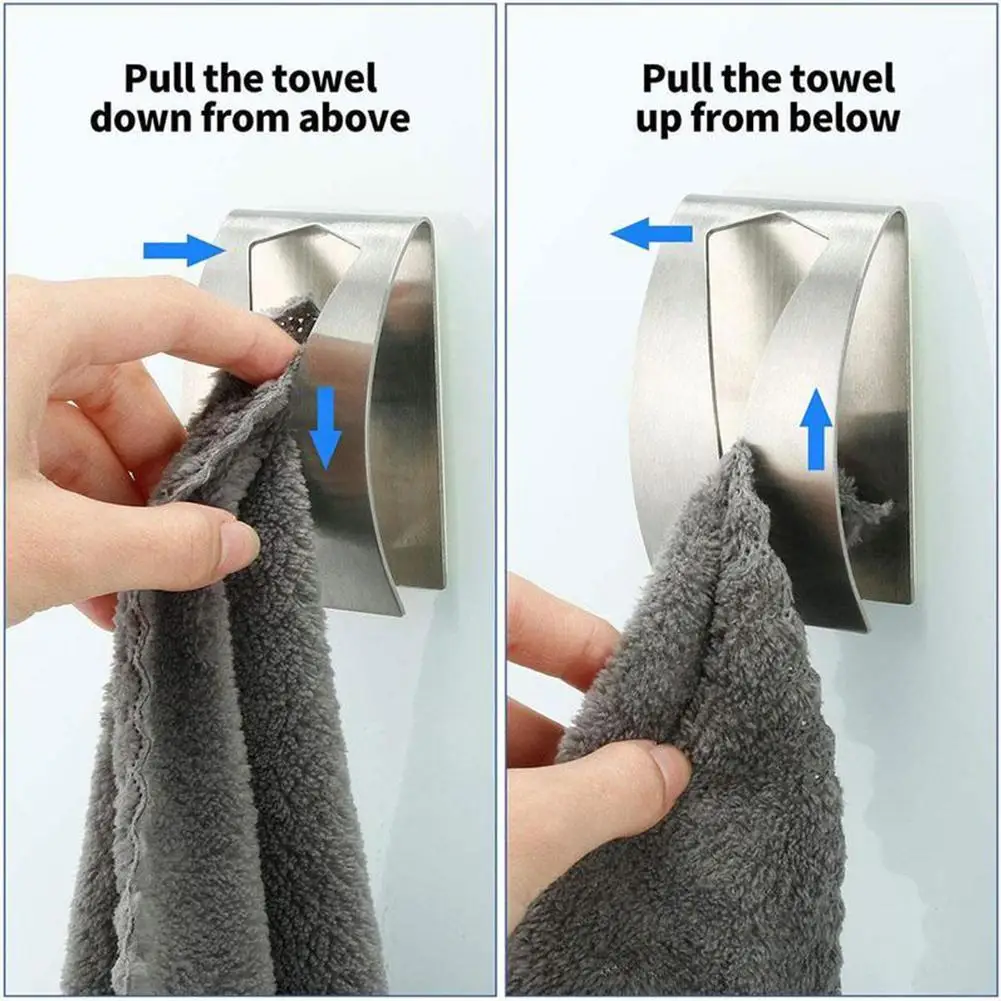 Pull the towel down from above

Pull the towel up from below