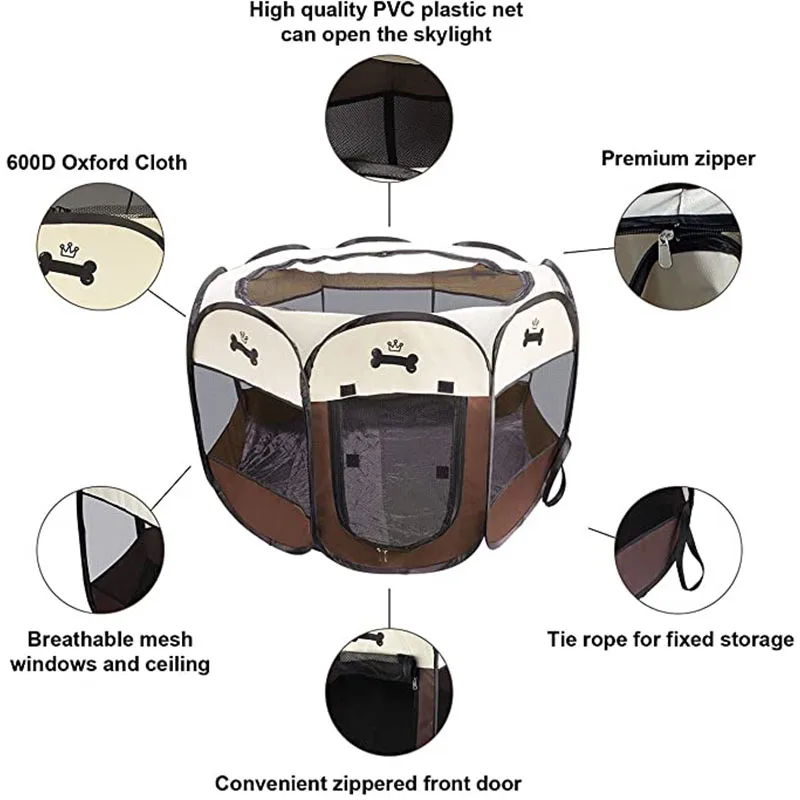 High quality PVC plastic net can open the skylight

600D Oxford Cloth

Premium zipper

Breathable mesh windows and ceiling

Tie rope for fixed storage

Convenient zippered front door