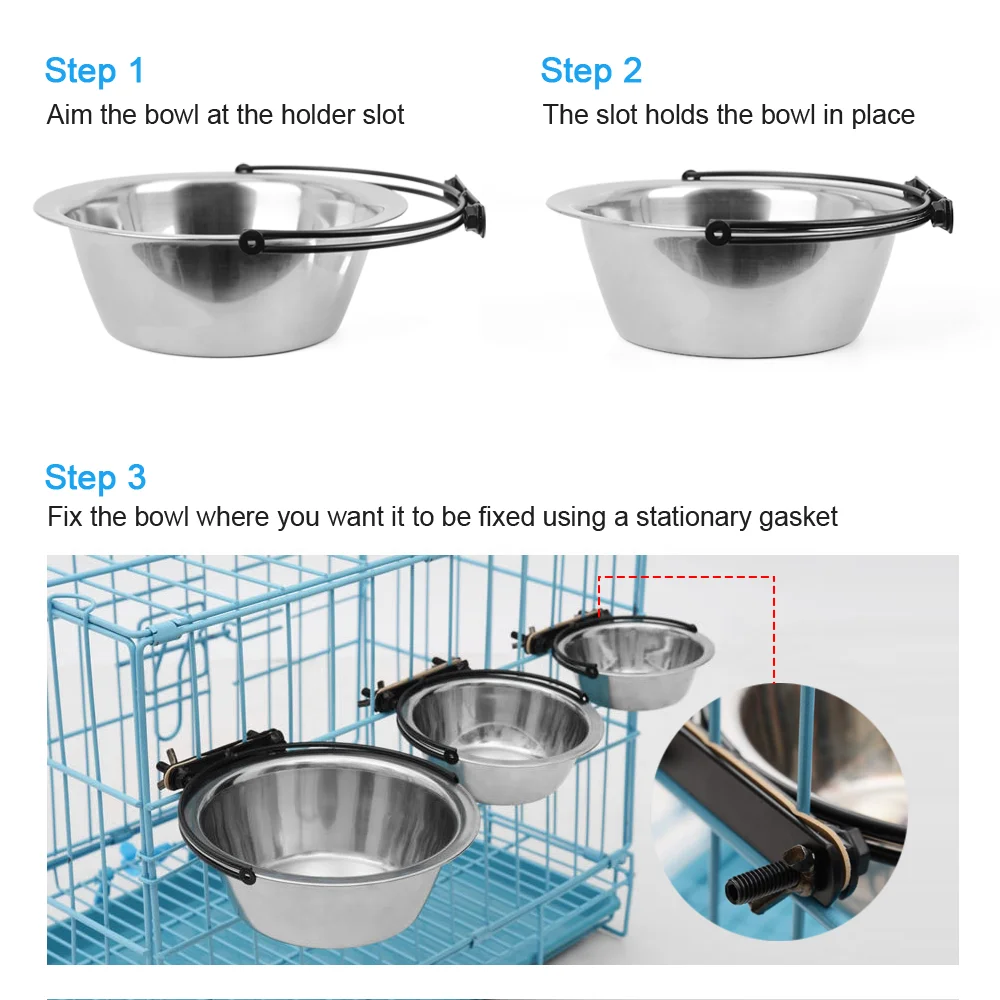 Step 1
Aim the bowl at the holder slot

Step 2
The slot holds the bowl in place

Step 3
Fix the bowl where you want it to be fixed using a stationary gasket