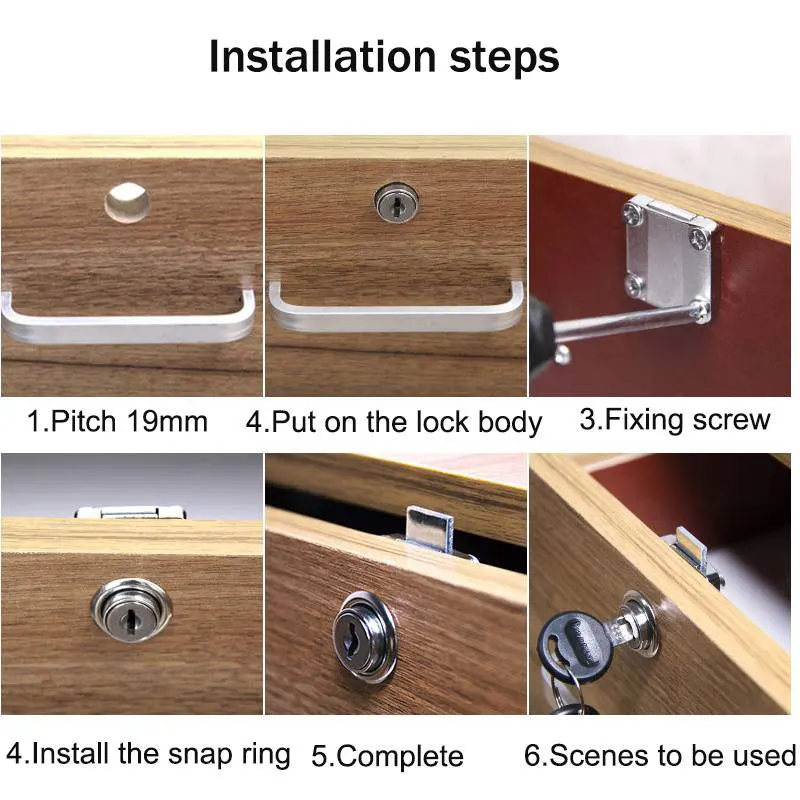 Installation steps

1.Pitch 19mm

4.Put on the lock body

3.Fixing screw

4.Install the snap ring

5.Complete

6.Scenes to be used