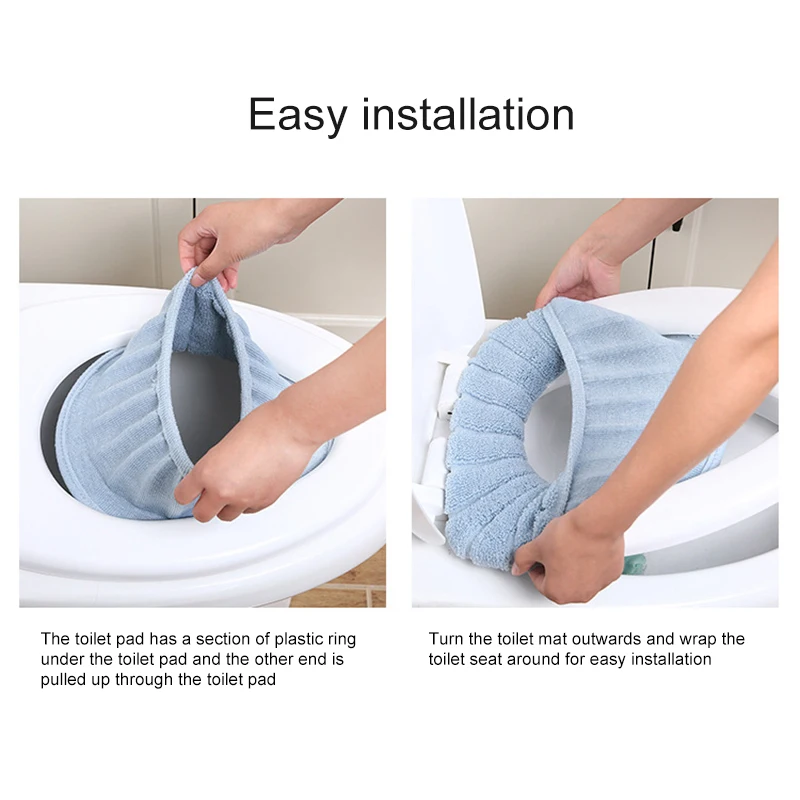 Easy installation

The toilet pad has a section of plastic ring under the toilet pad and the other end is pulled up through the toilet pad

Turn the toilet mat outwards and wrap the toilet seat around for easy installation