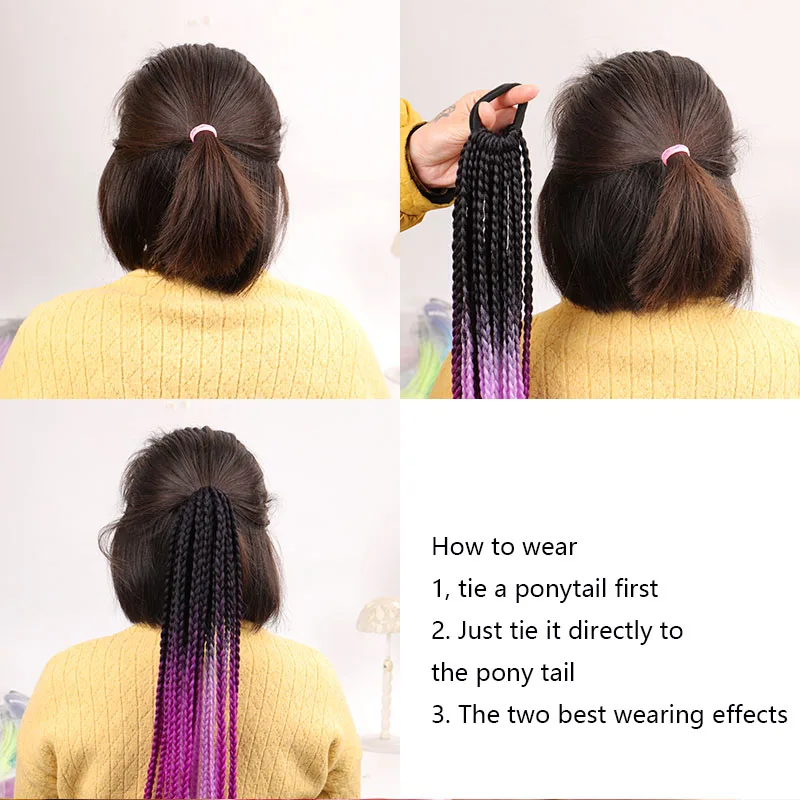 How to wear
1, tie a ponytail first
2. Just tie it directly to the pony tail
3. The two best wearing effects