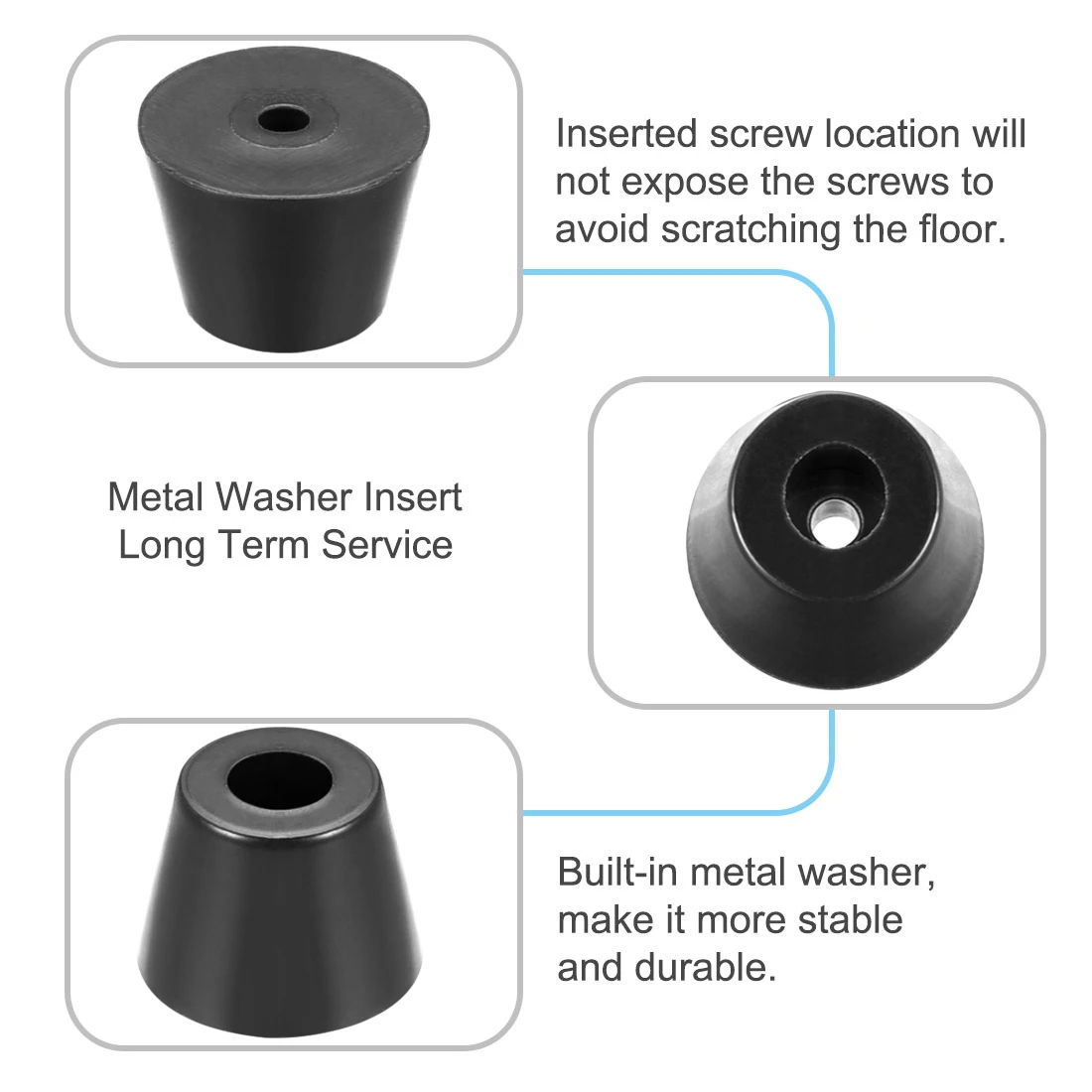 Inserted screw location will not expose the screws to avoid scratching the floor.

Metal Washer Insert
Long Term Service

Built-in metal washer, make it more stable and durable.