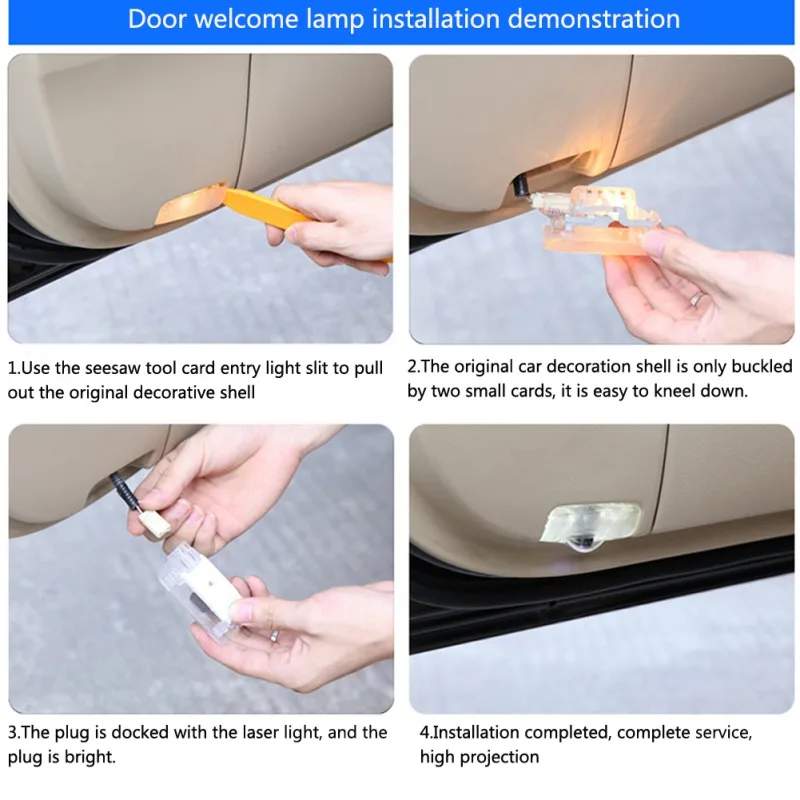 Door welcome lamp installation demonstration

1.Use the seesaw tool card entry light slit to pull out the original decorative shell

2.The original car decoration shell is only buckled by two small cards, it is easy to kneel down.

3.The plug is docked with the laser light, and the plug is bright.

4.Installation completed, complete service, high projection