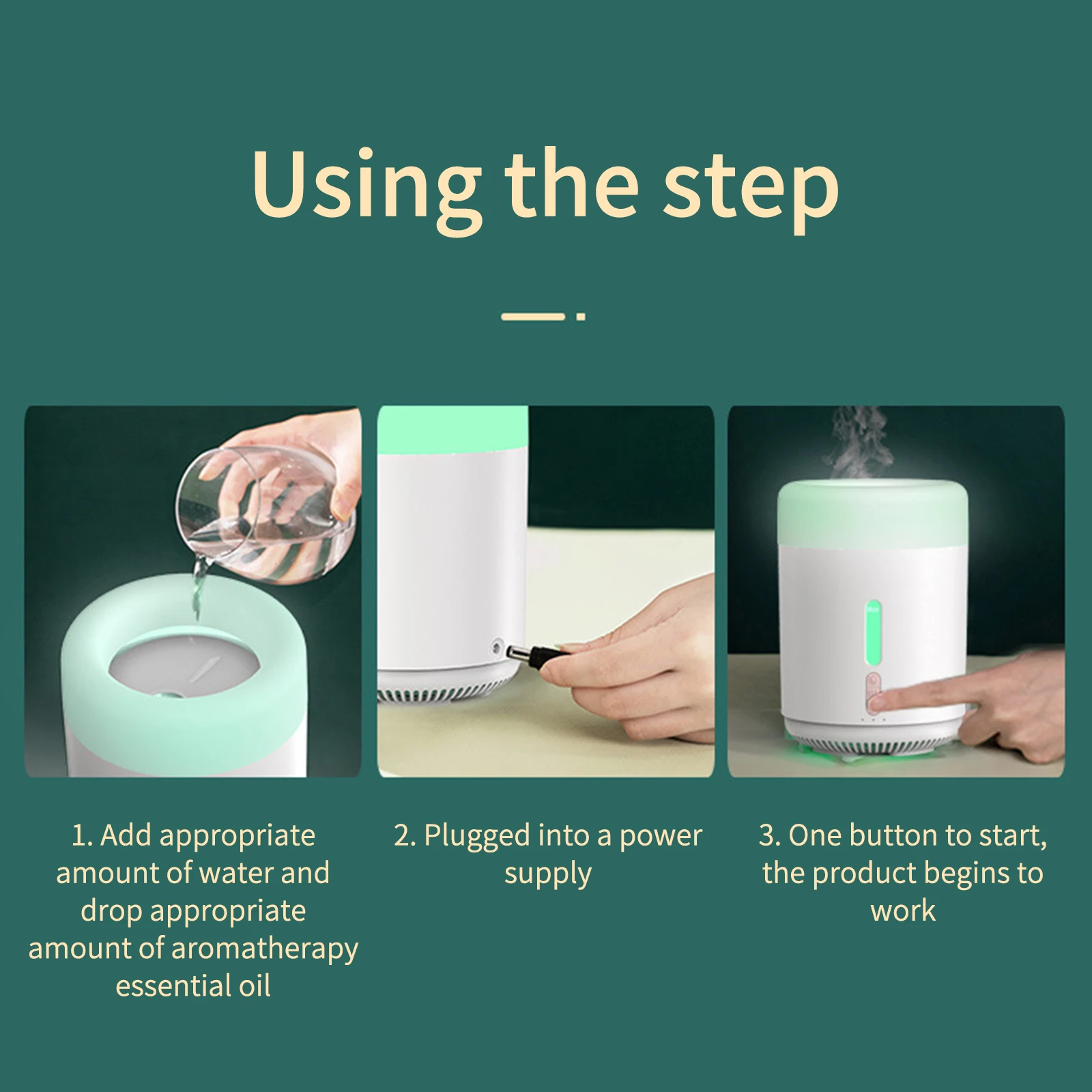 Using the step

1. Add appropriate amount of water and drop appropriate amount of aromatherapy essential oil

2. Plugged into a power supply

3. One button to start, the product begins to work