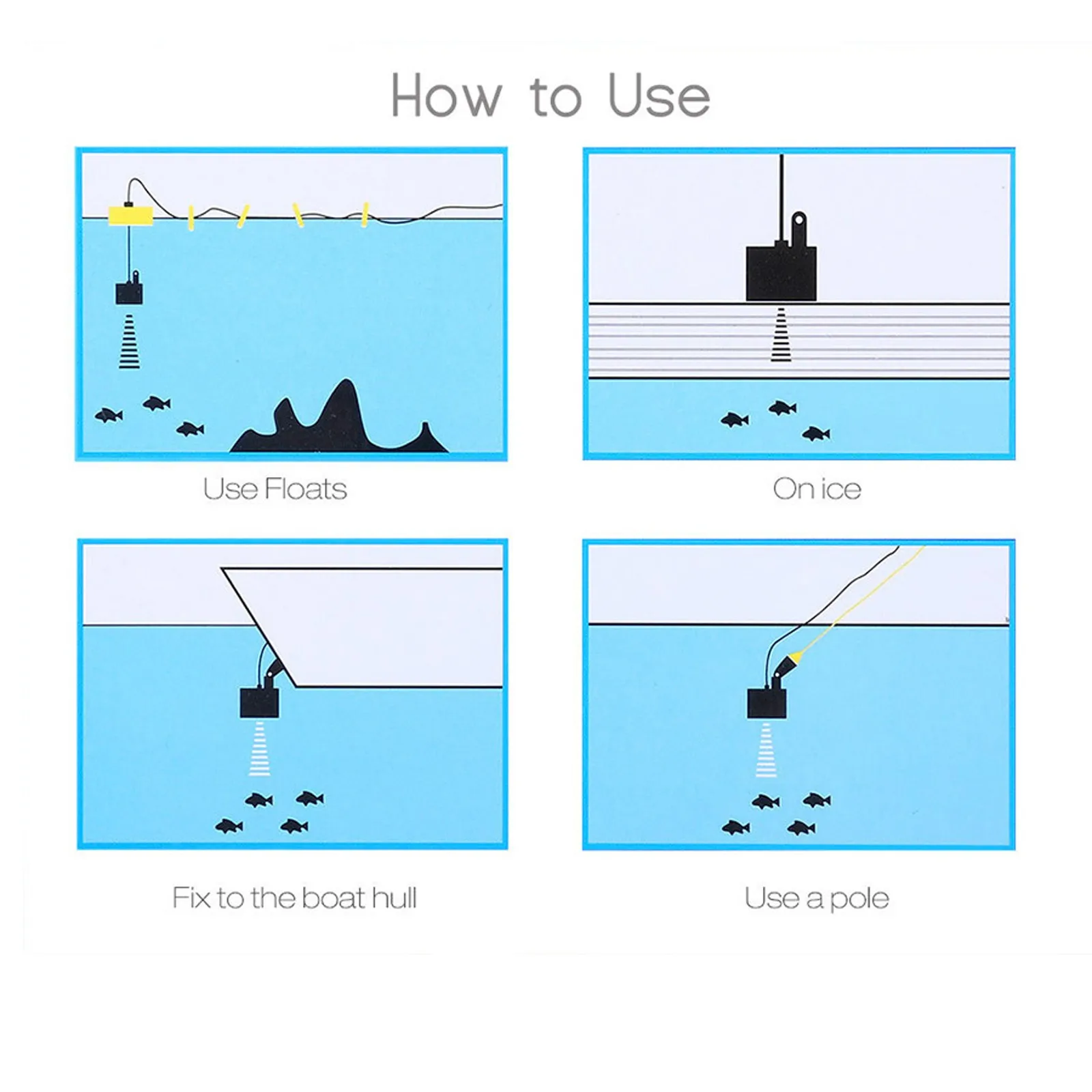 How to Use

Use Floats

On ice

Fix to the boat hull

Use a pole