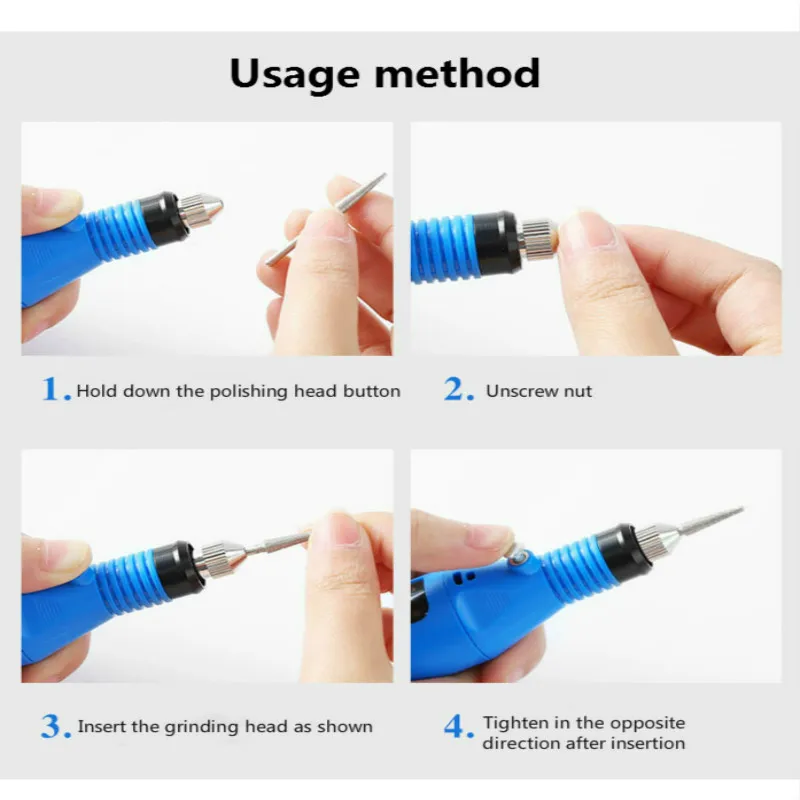 Usage method

1. Hold down the polishing head button

2. Unscrew nut

3. Insert the grinding head as shown

4. Tighten in the opposite direction after insertion