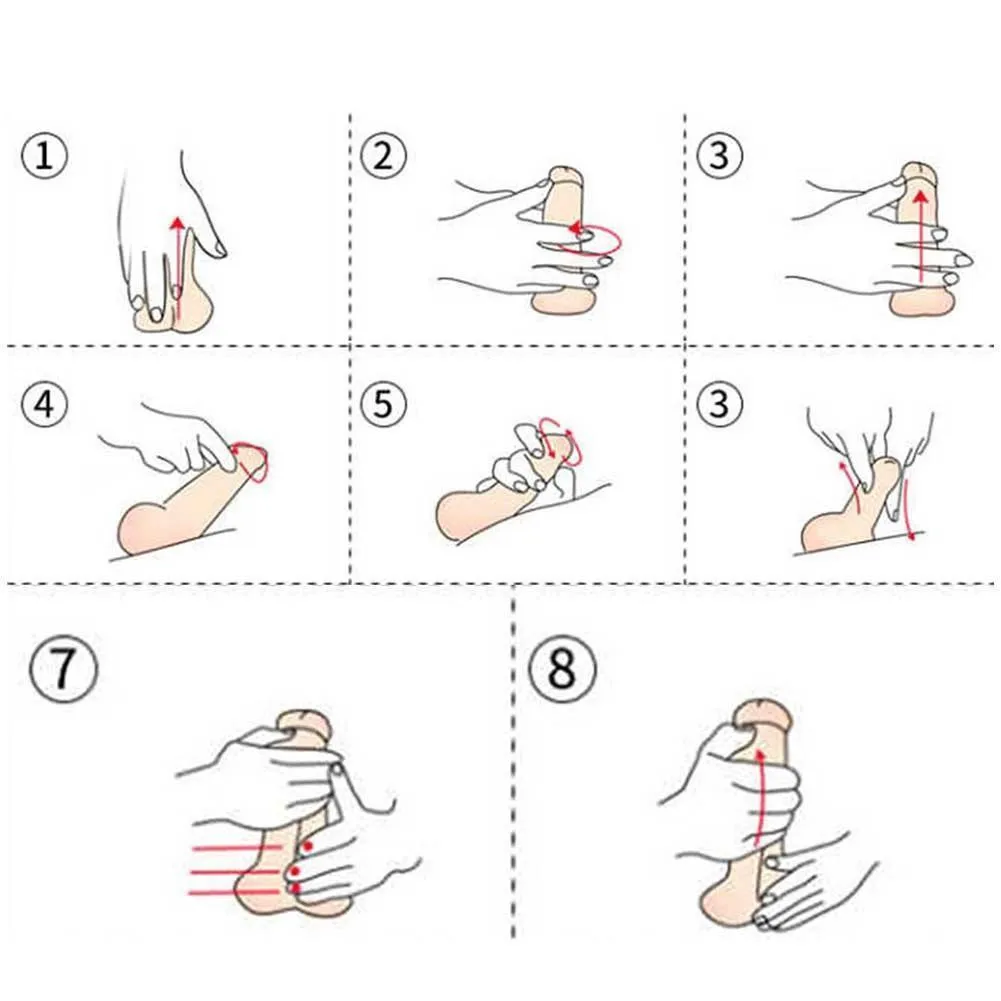 1

2

3

4

5

3

7

8