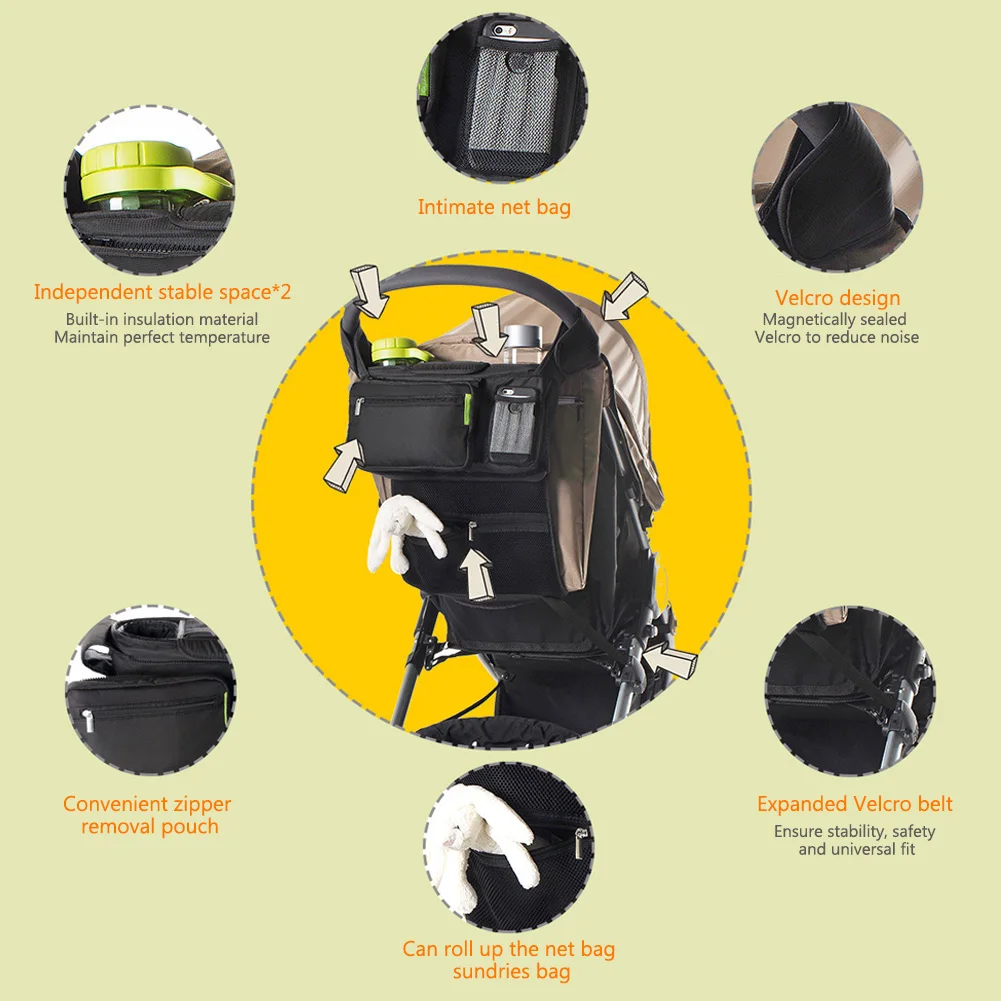 Intimate net bag

Independent stable space*2
Built-in insulation material
Maintain perfect temperature

Velcro design
Magnetically sealed
Velcro to reduce noise

Convenient zipper
removal pouch

Expanded Velcro belt
Ensure stability, safety
and universal fit

Can roll up the net bag
sundries bag