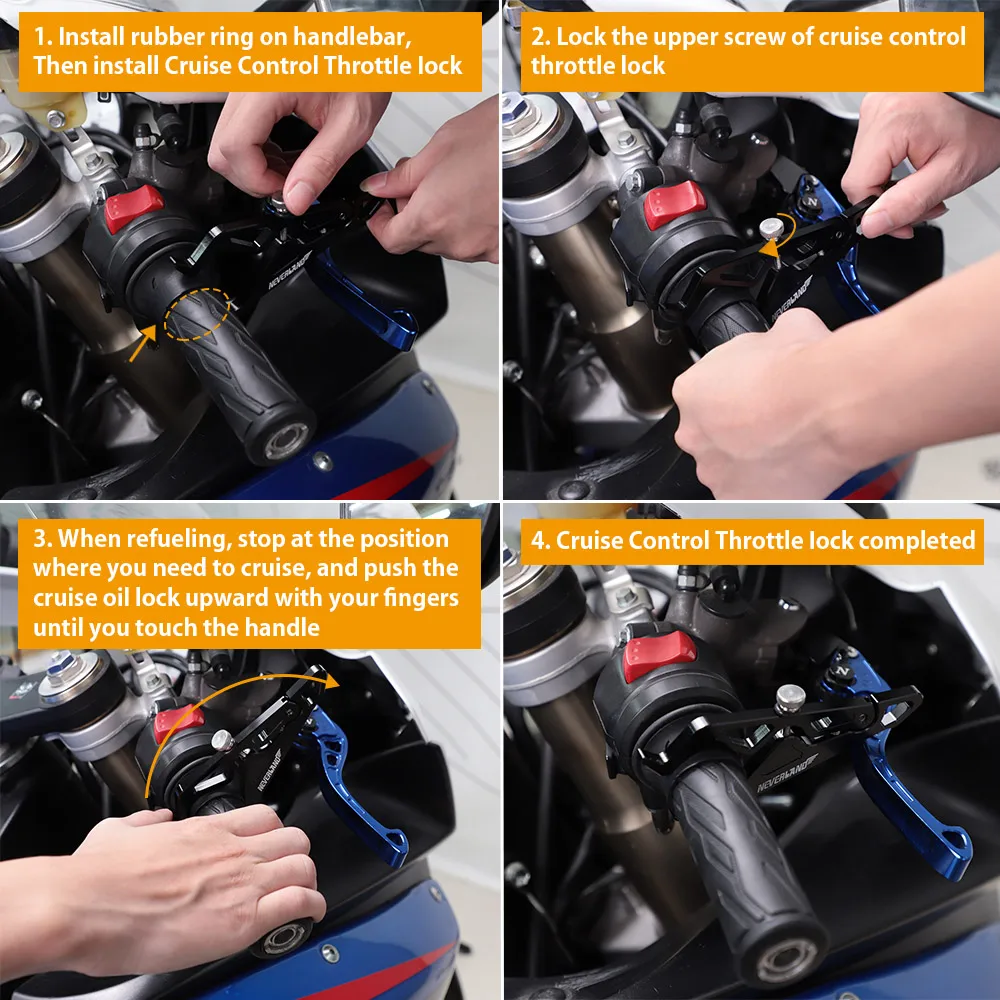 1. Install rubber ring on handlebar, Then install Cruise Control Throttle lock

NEVERLAND

2. Lock the upper screw of cruise control throttle lock

NEVERLAND

3. When refueling, stop at the position where you need to cruise, and push the cruise oil lock upward with your fingers until you touch the handle

NEVERLAND

4. Cruise Control Throttle lock completed

NEVERLAND