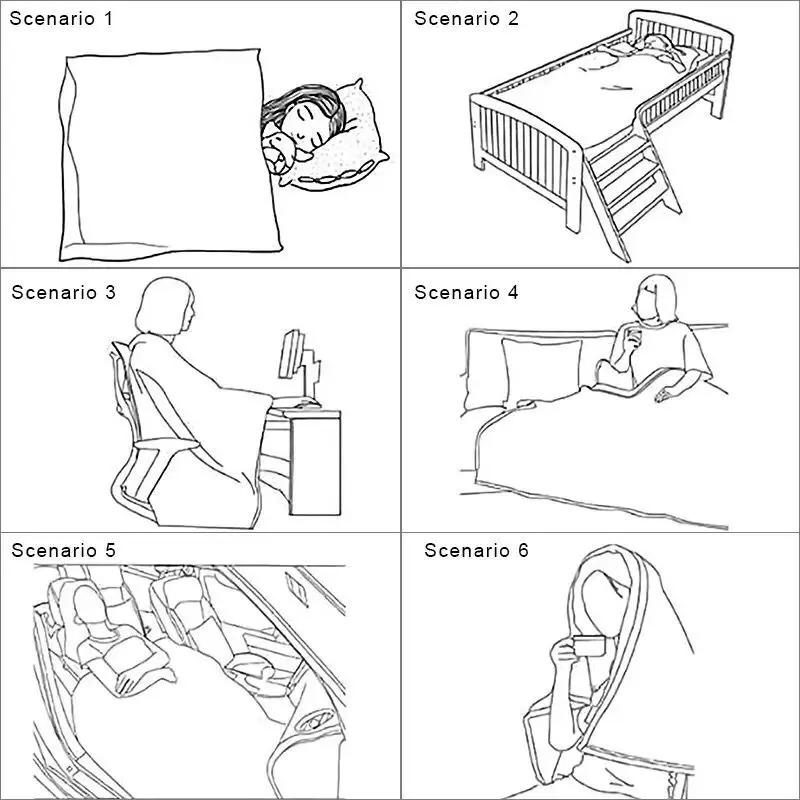 Scenario 1

Scenario 2

Scenario 3

Scenario 4

Scenario 5

Scenario 6