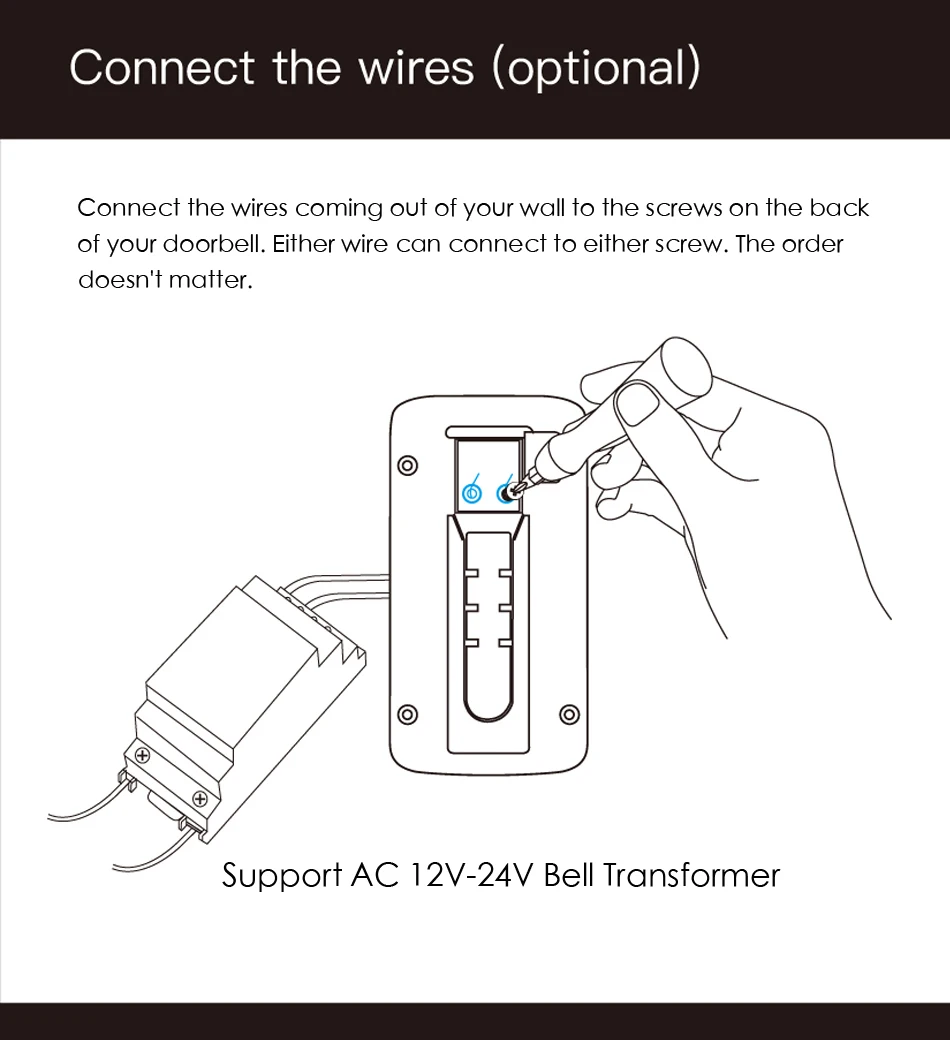 Connect the wires (optional)

Connect the wires coming out of your wall to the screws on the back of your doorbell. Either wire can connect to either screw. The order doesn't matter.

Support AC 12V-24V Bell Transformer