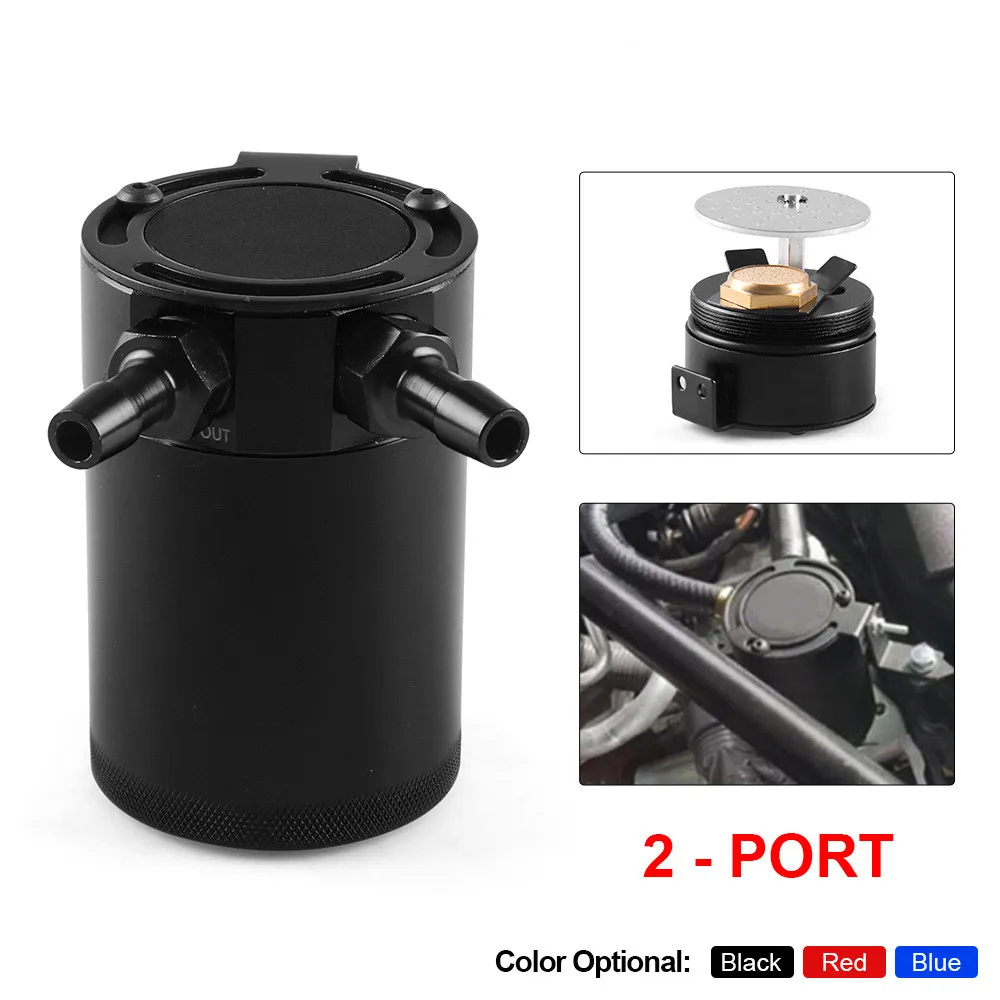 OUT

2 - PORT

Color Optional: Black Red Blue