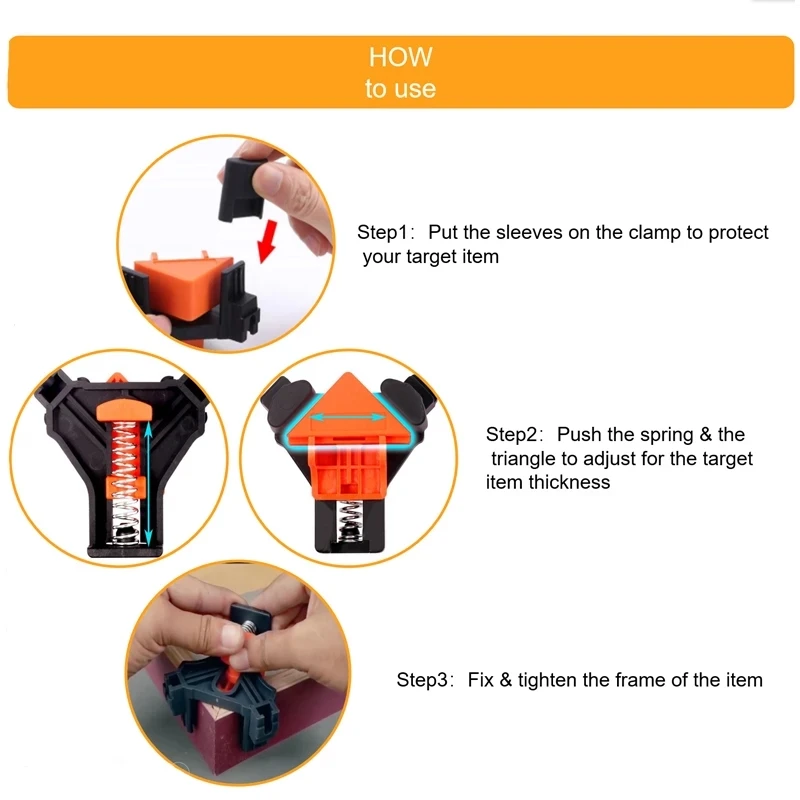 HOW
to use

Step1: Put the sleeves on the clamp to protect your target item

Step2: Push the spring & the triangle to adjust for the target item thickness

Step3: Fix & tighten the frame of the item