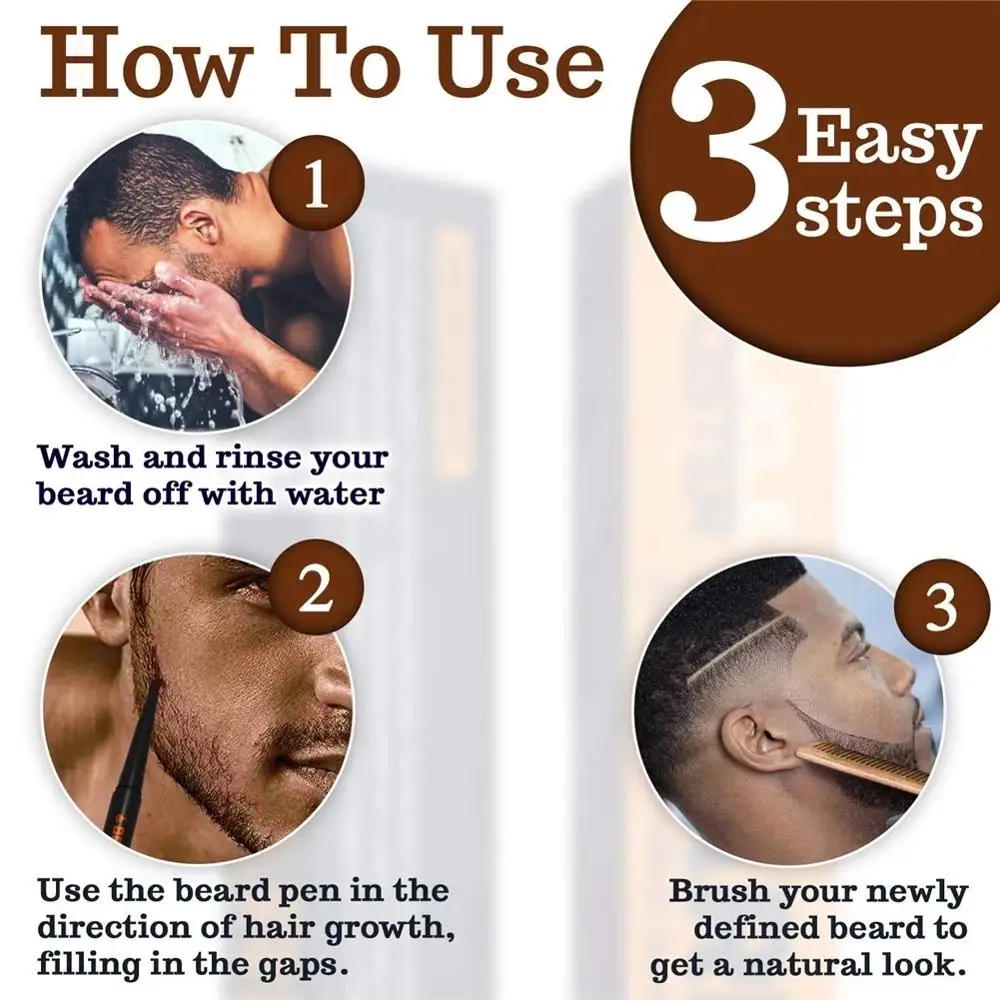 How To Use

3 Easy steps

1

Wash and rinse your beard off with water

2

Use the beard pen in the direction of hair growth, filling in the gaps.

3

Brush your newly defined beard to get a natural look.