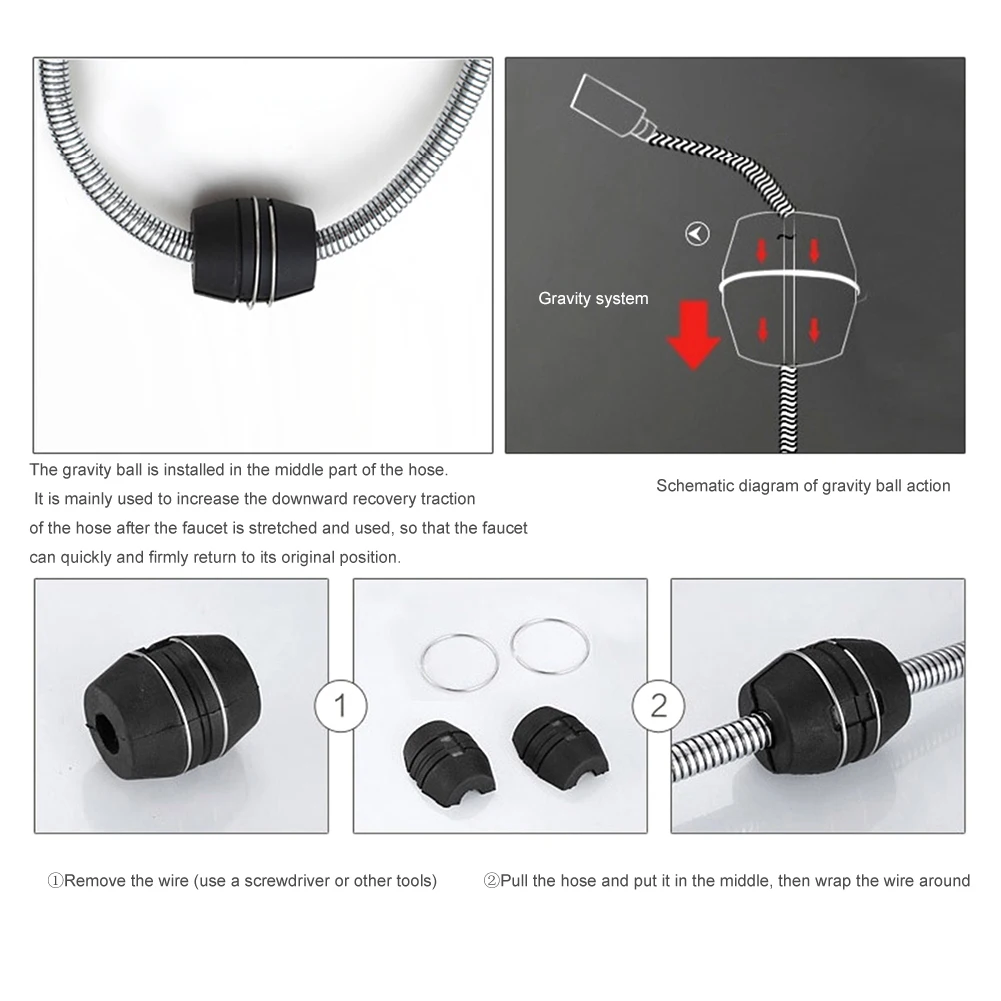 Gravity system

The gravity ball is installed in the middle part of the hose. It is mainly used to increase the downward recovery traction of the hose after the faucet is stretched and used, so that the faucet can quickly and firmly return to its original position.

Schematic diagram of gravity ball action

1

2

①Remove the wire (use a screwdriver or other tools)

②Pull the hose and put it in the middle, then wrap the wire around