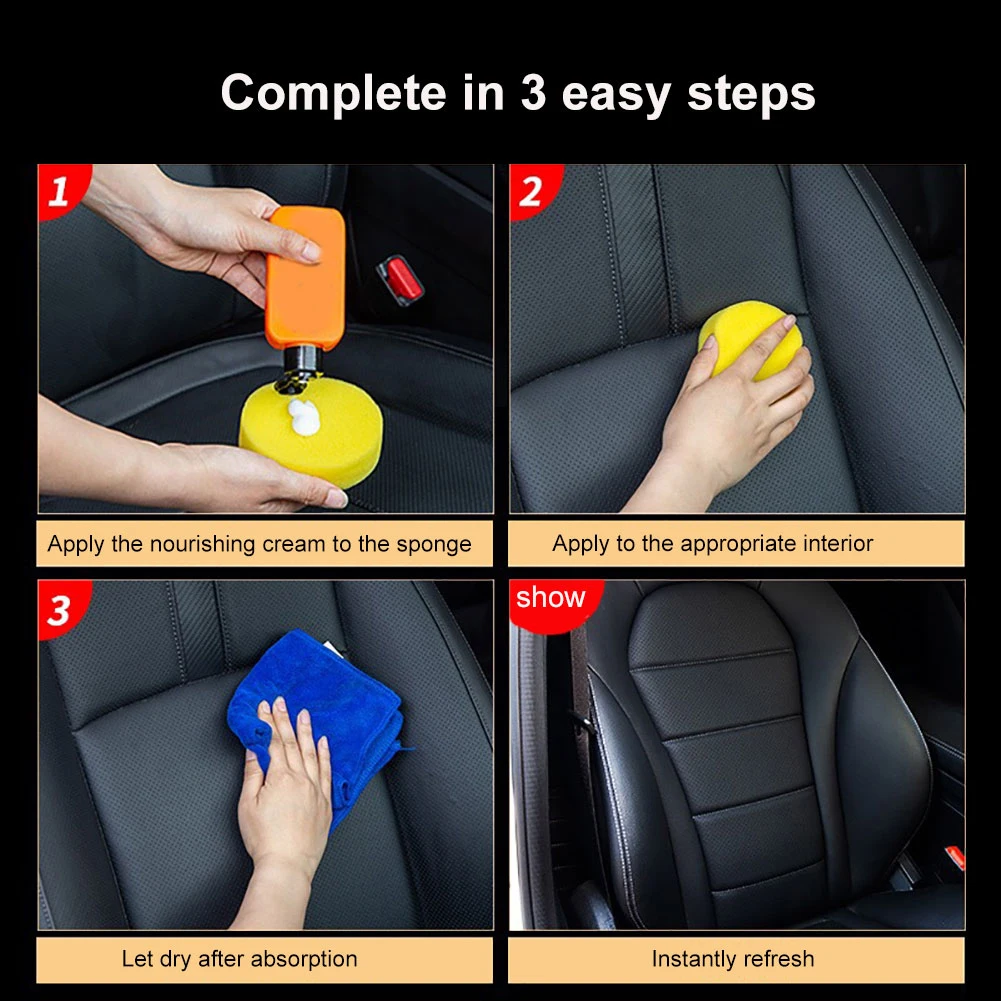 Complete in 3 easy steps

1

Apply the nourishing cream to the sponge

2

Apply to the appropriate interior

3

Let dry after absorption

show

Instantly refresh