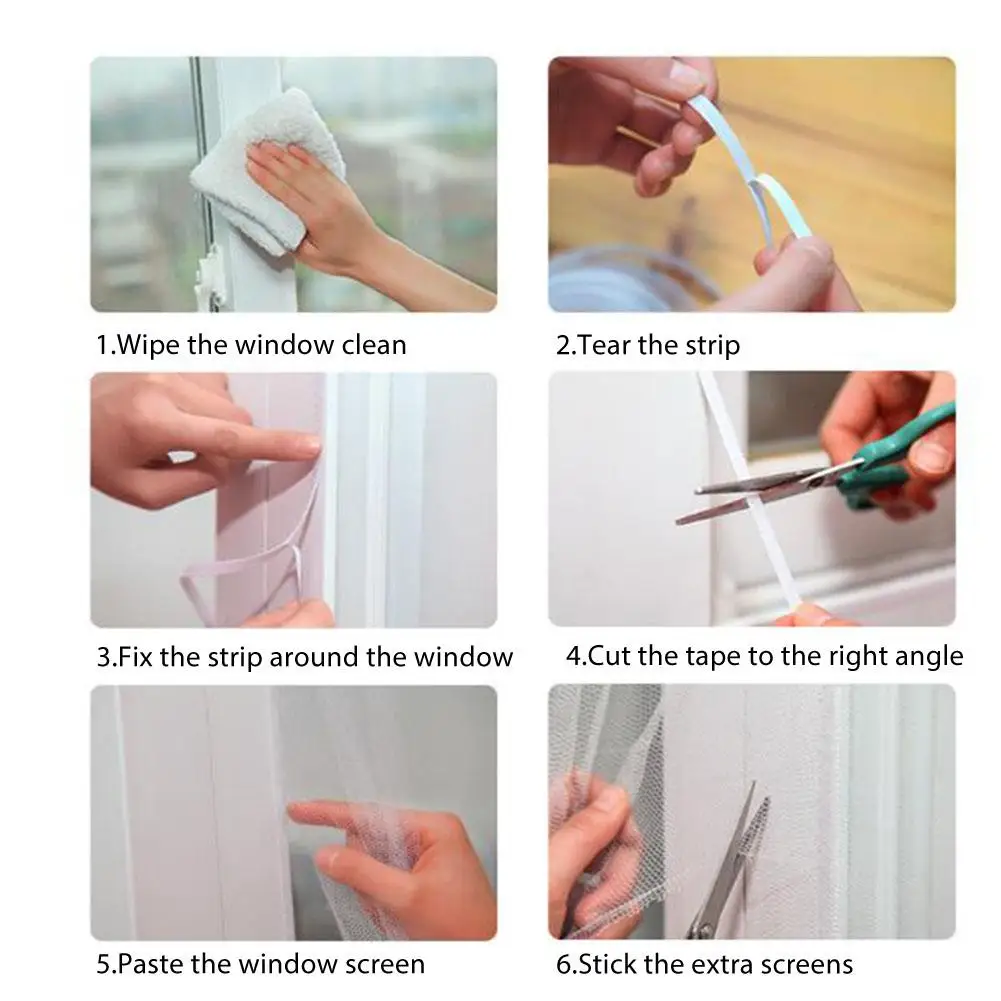 1.Wipe the window clean

2.Tear the strip

3.Fix the strip around the window

4.Cut the tape to the right angle

5.Paste the window screen

6.Stick the extra screens