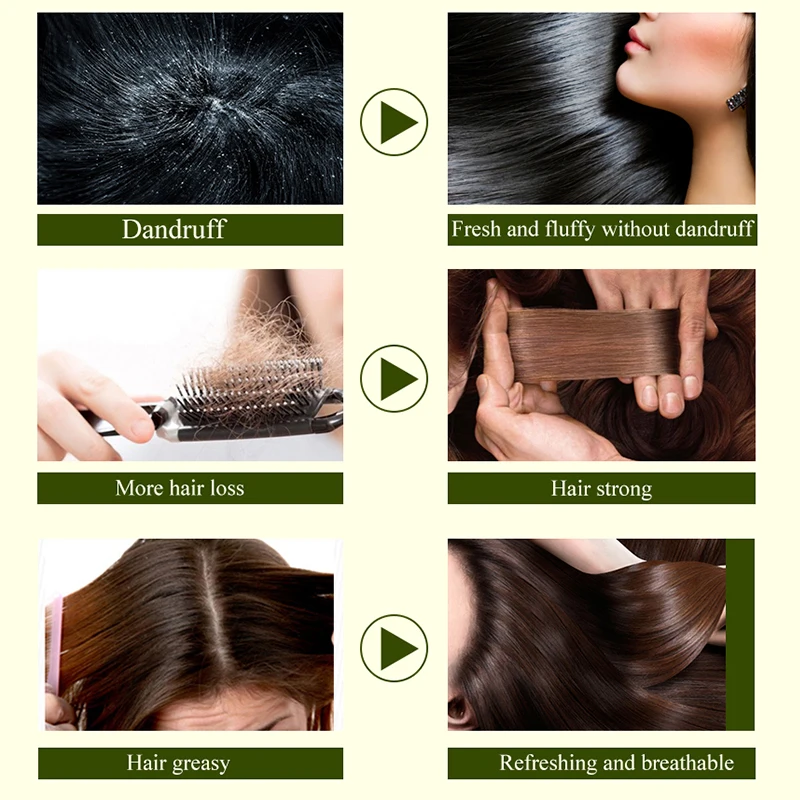 Dandruff

Fresh and fluffy without dandruff

More hair loss

Hair strong

Hair greasy

Refreshing and breathable