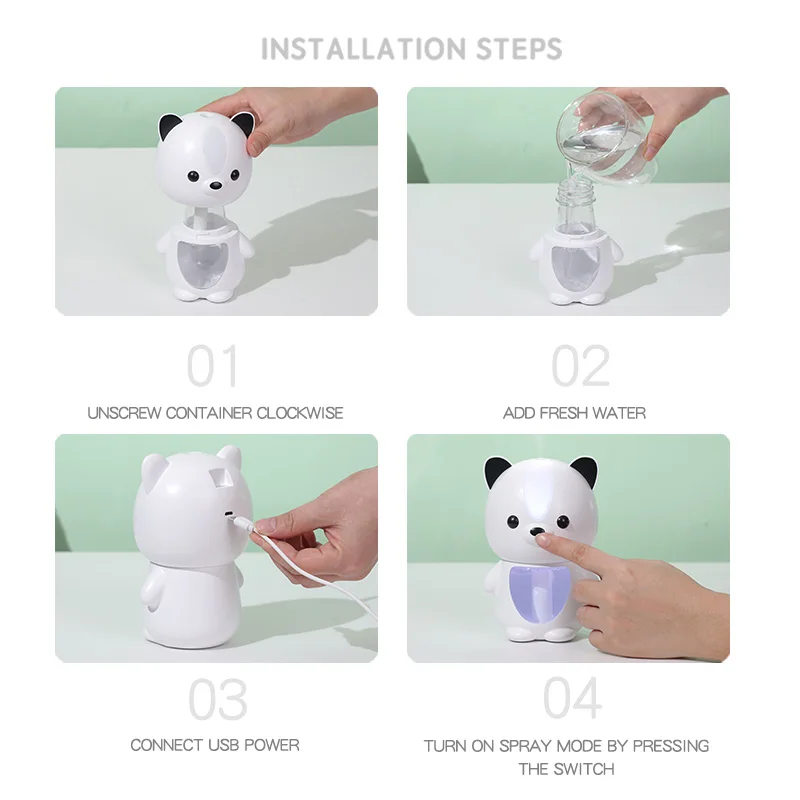 INSTALLATION STEPS

01

UNSCREW CONTAINER CLOCKWISE

02

ADD FRESH WATER

03

CONNECT USB POWER

04

TURN ON SPRAY MODE BY PRESSING THE SWITCH