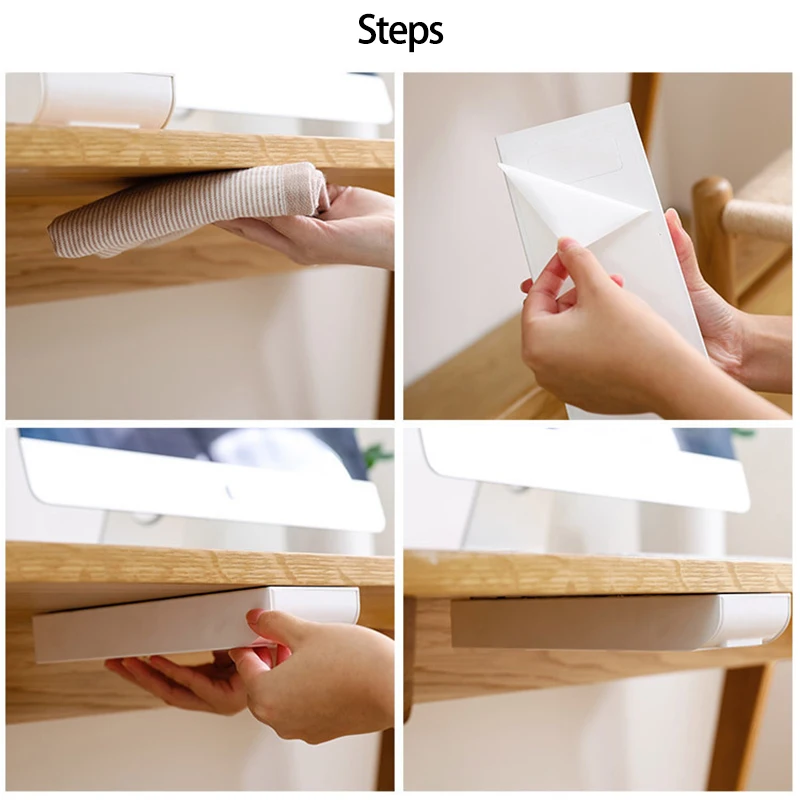 Steps