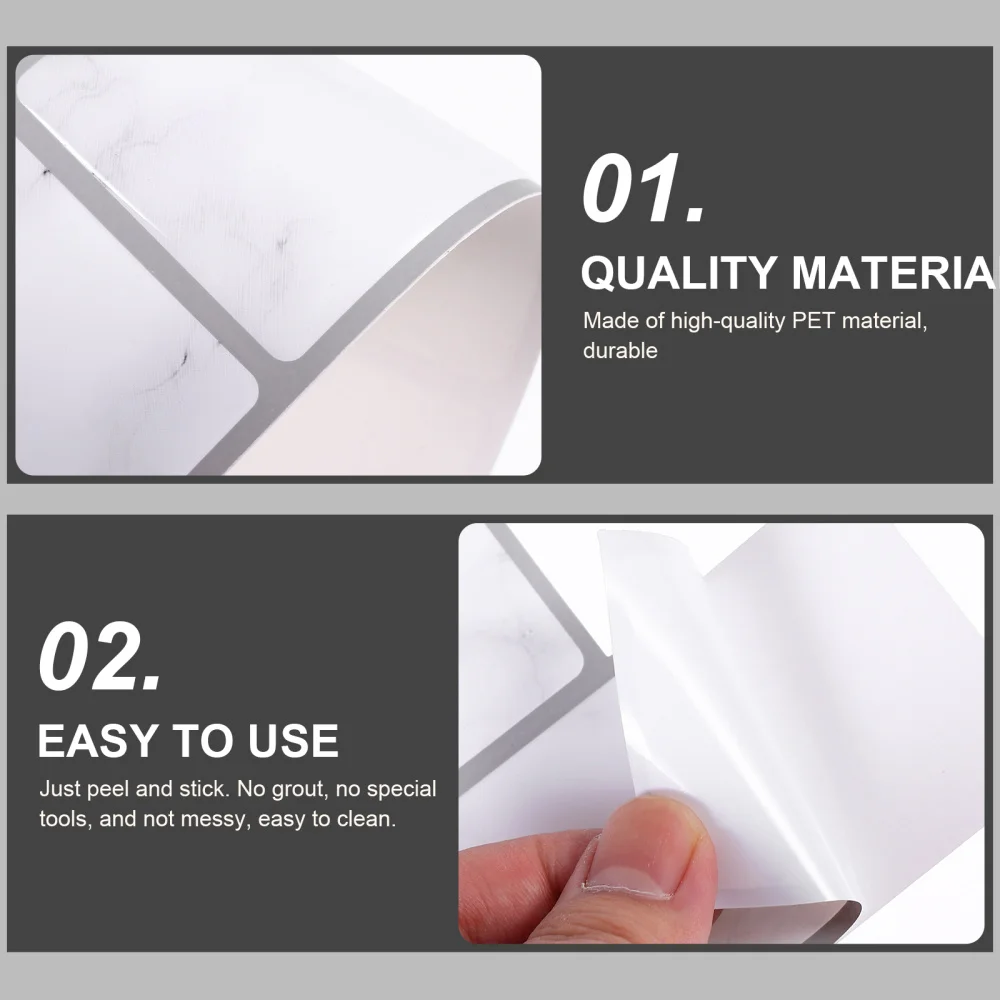 01.

QUALITY MATERIA

Made of high-quality PET material, durable

02.

EASY TO USE

Just peel and stick. No grout, no special tools, and not messy, easy to clean.